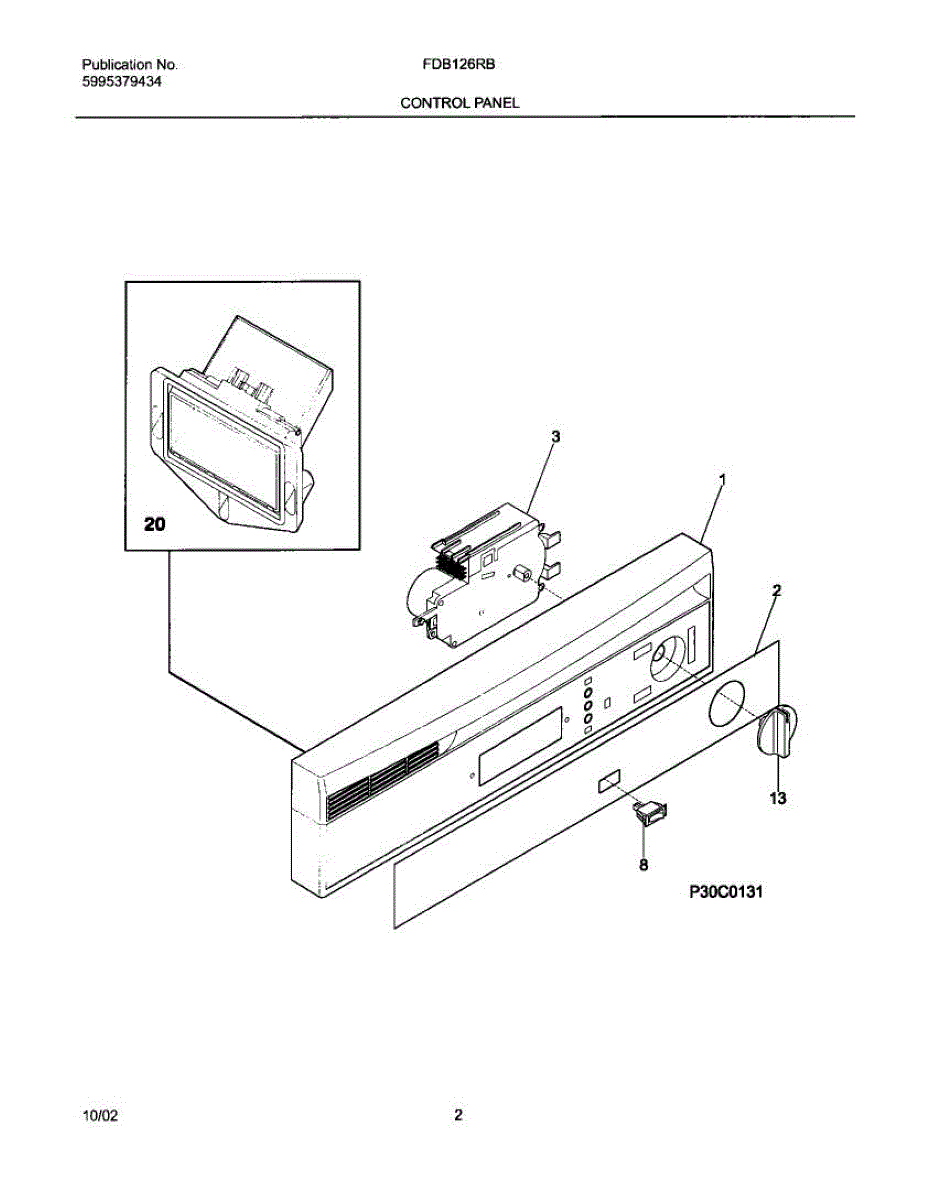 Publication No.
5995379434

FDB126RB

CONTROL PANEL

20

3

1

2

13

8

P30C0131

10/02

2