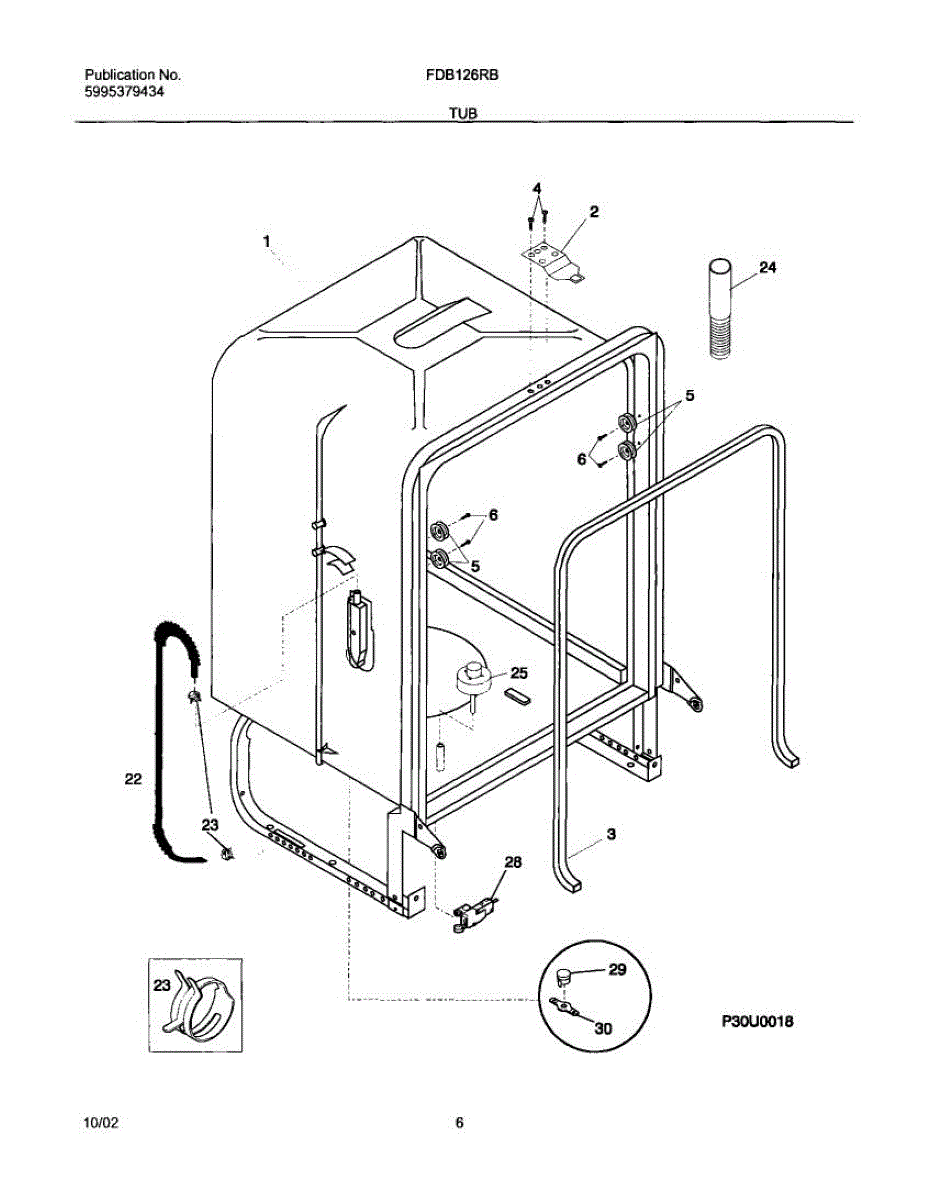 Publication No.
5995379434

FDB126RB

TUB

4
2
1
24
5
6
6
5
25
22
23
3
28
23
29
30
P30U0018

10/02

6