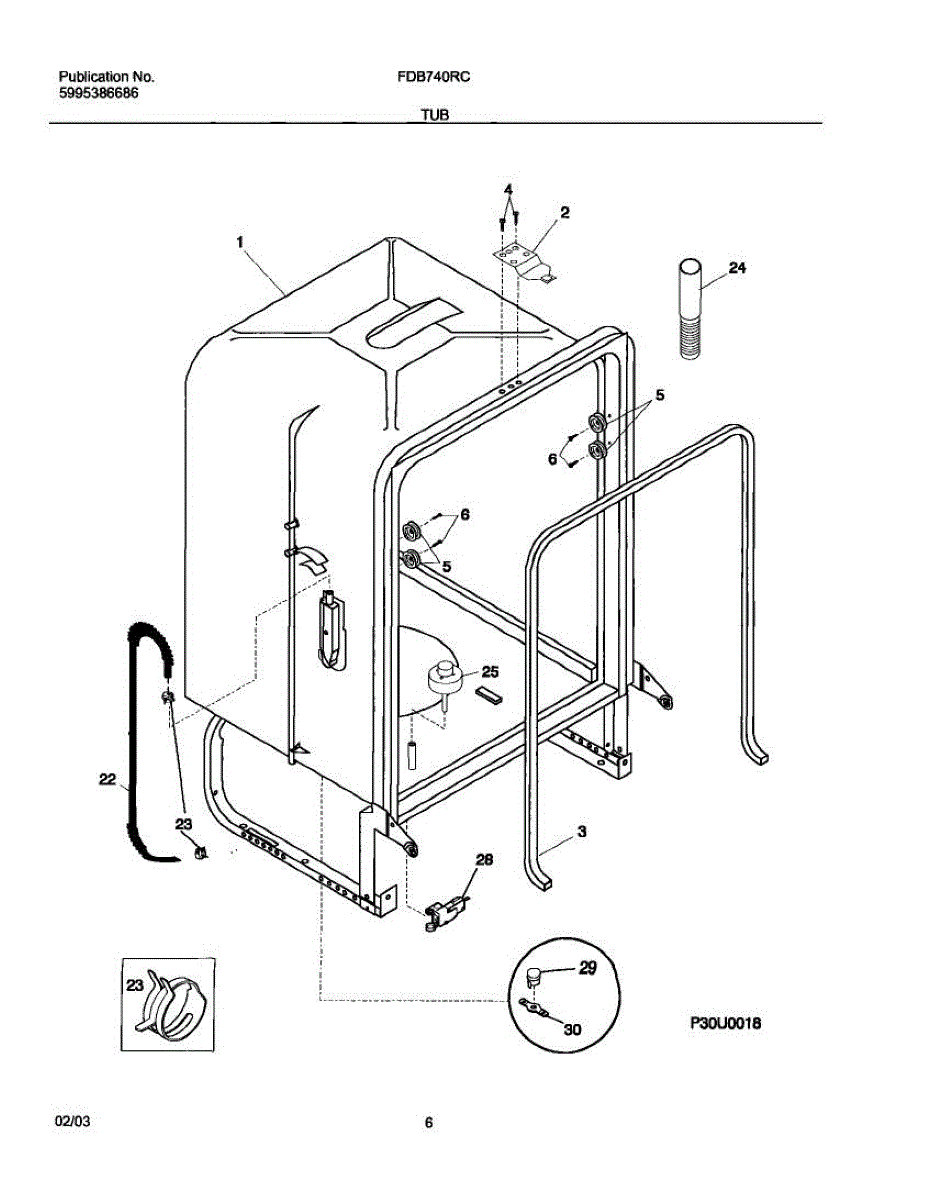 Publication No.
5995386686

FDB740RC

TUB

4
2
1
24
5
6
6
5
25
22
23
3
28
23
29
30
P30U0018

02/03

6