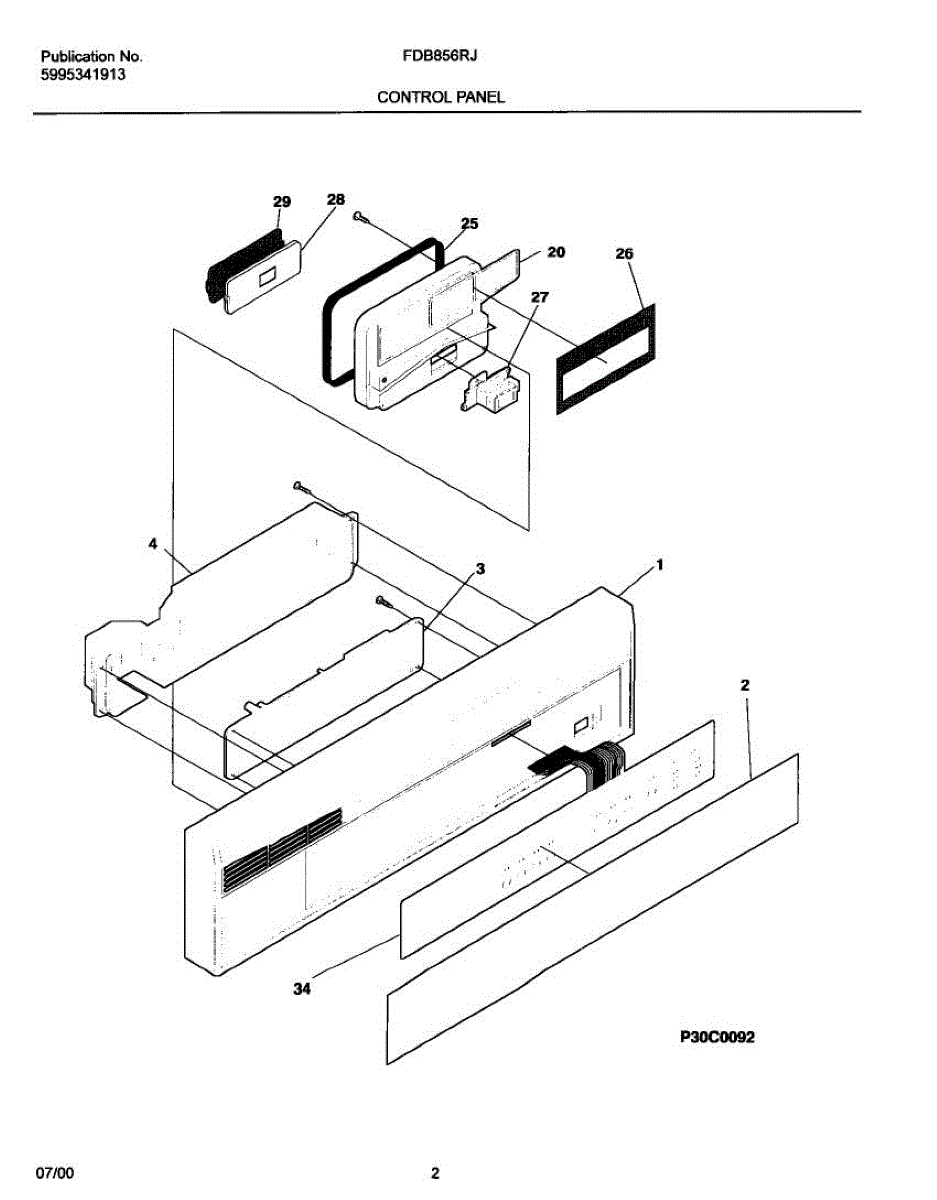 Publication No.
5995341913

FDB856RJ

CONTROL PANEL

29
28
25
20
26
27
4
3
1
2
34

P30C0092

07/00

2