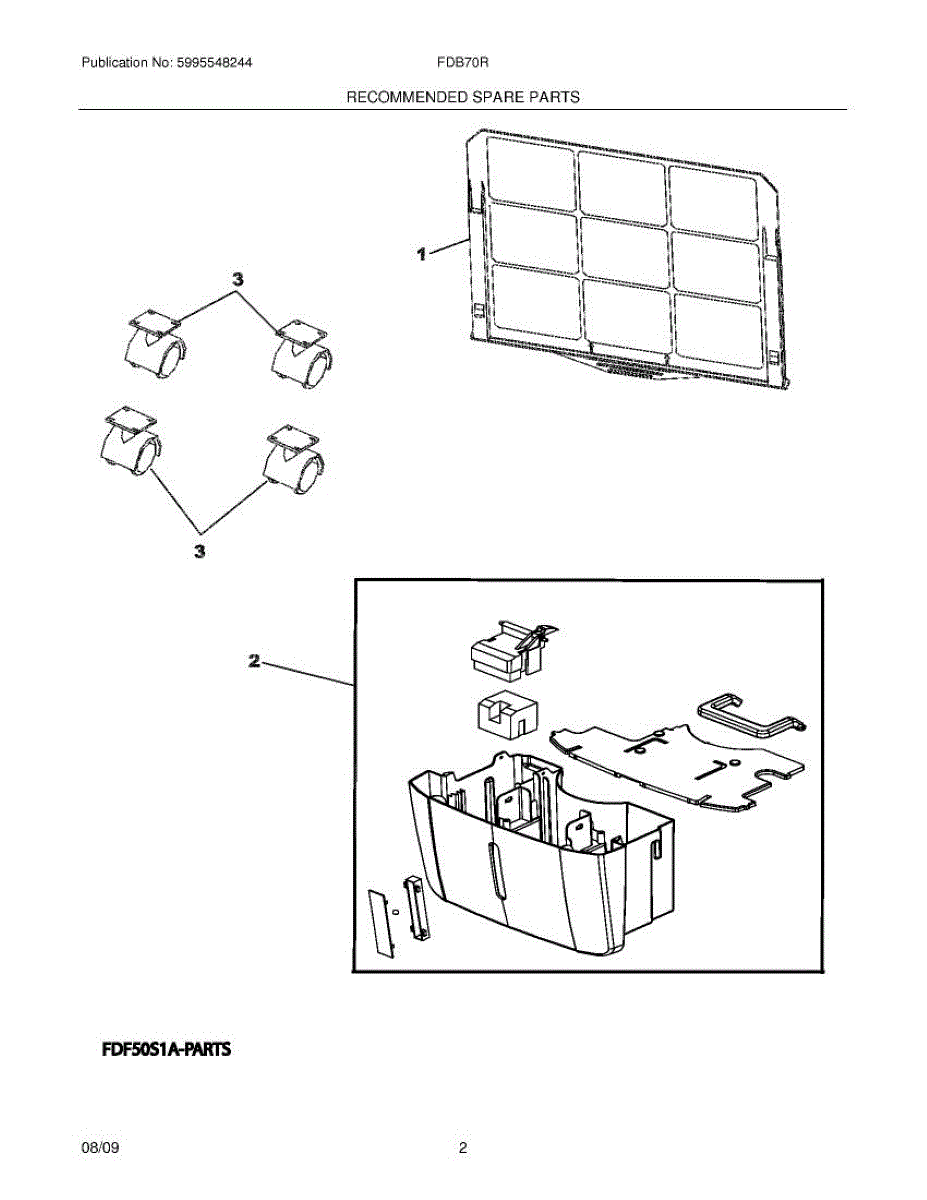 Publication No: 5995548244

FDB70R

RECOMMENDED SPARE PARTS

1

3

3

2

FDF50S1A-PARTS

08/09

2