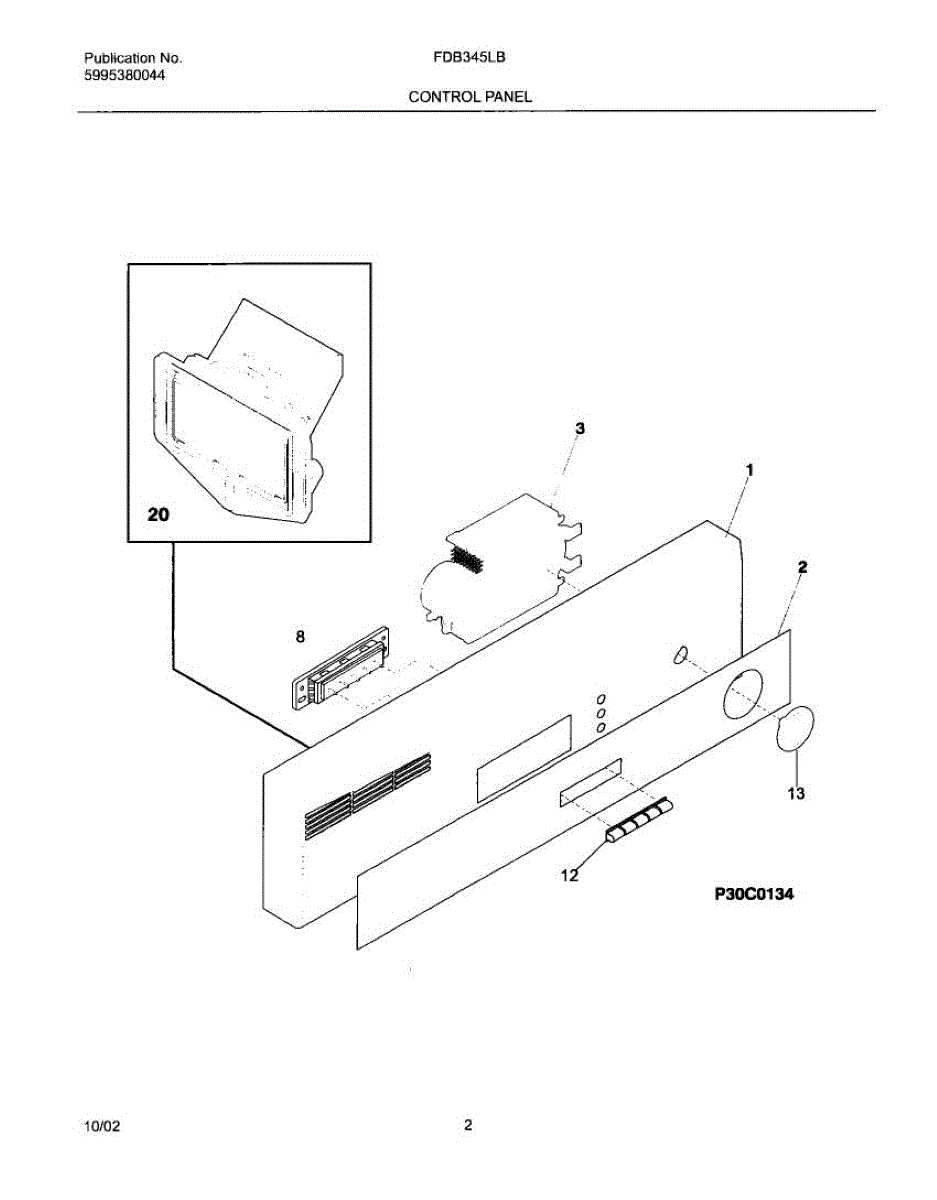 Publication No.
5995380044

FDB345LB

CONTROL PANEL

20

3

1

2

8

13

12

P30C0134

10/02

2