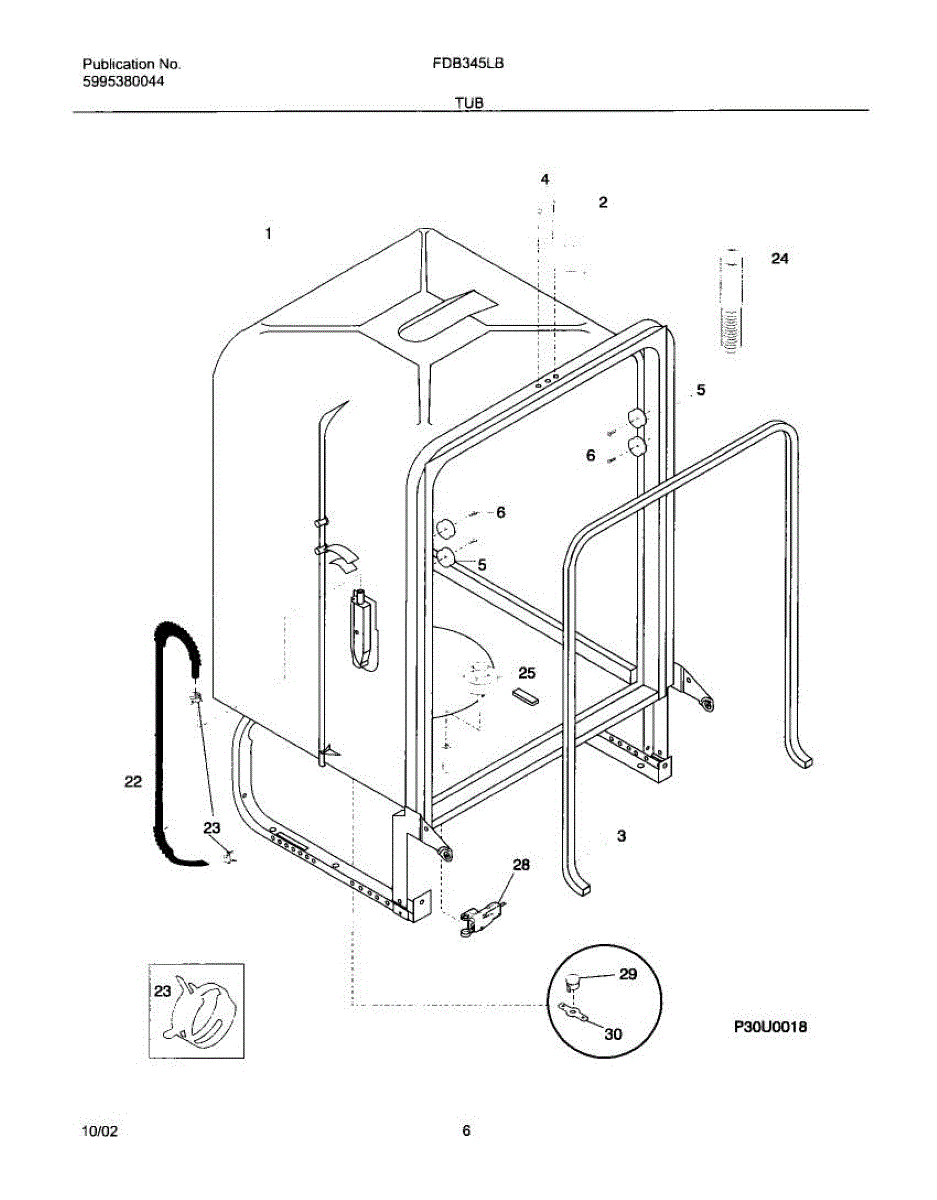 Publication No.
5995380044

FDB345LB

TUB

4
2
1
24
5
6
6
5
25
22
23
3
28
23
29
30
P30U0018

10/02

6