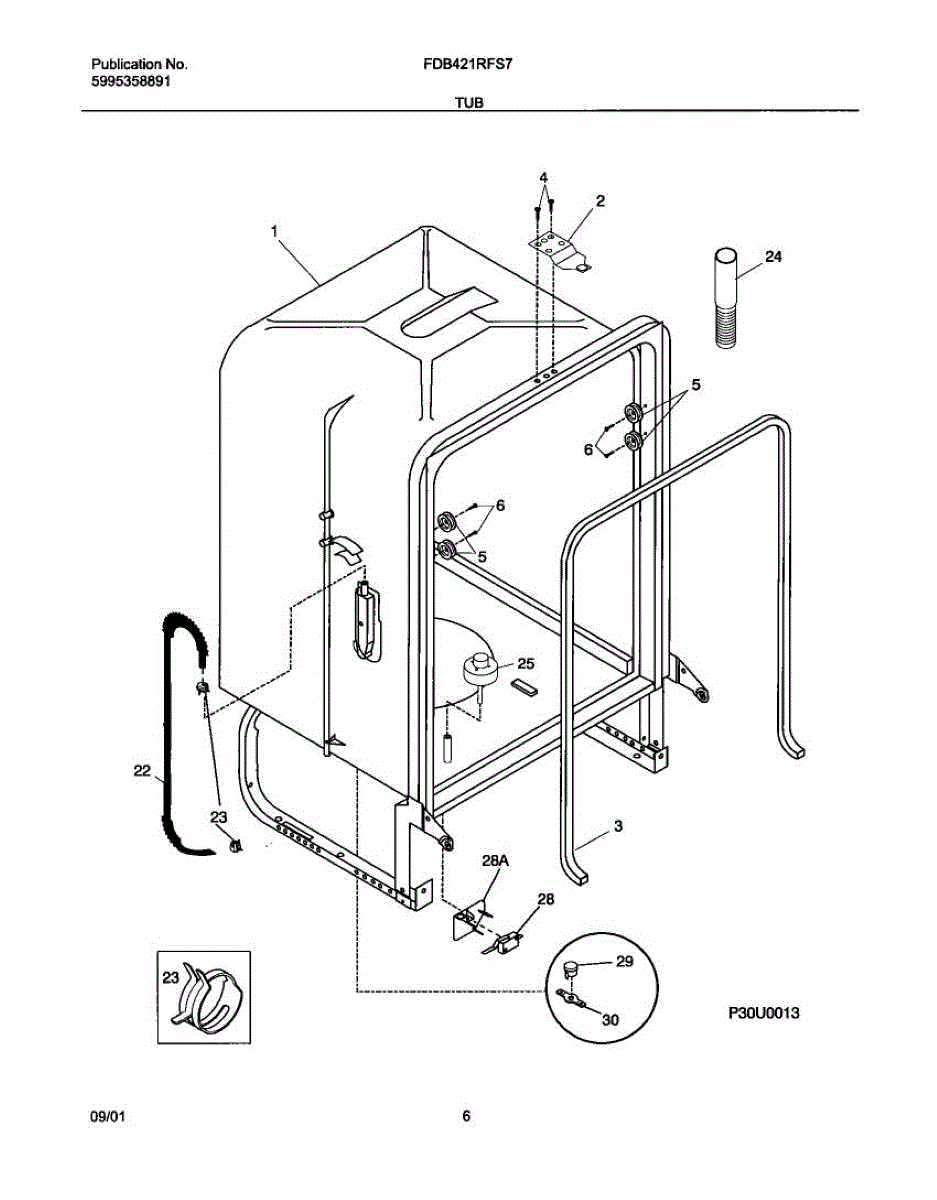 Publication No.
5995358891

FDB421RFS7

TUB

4
2
1
24
5
6
6
5
25
22
23
3
28A
28
23
29
30
P30U0013

09/01

6