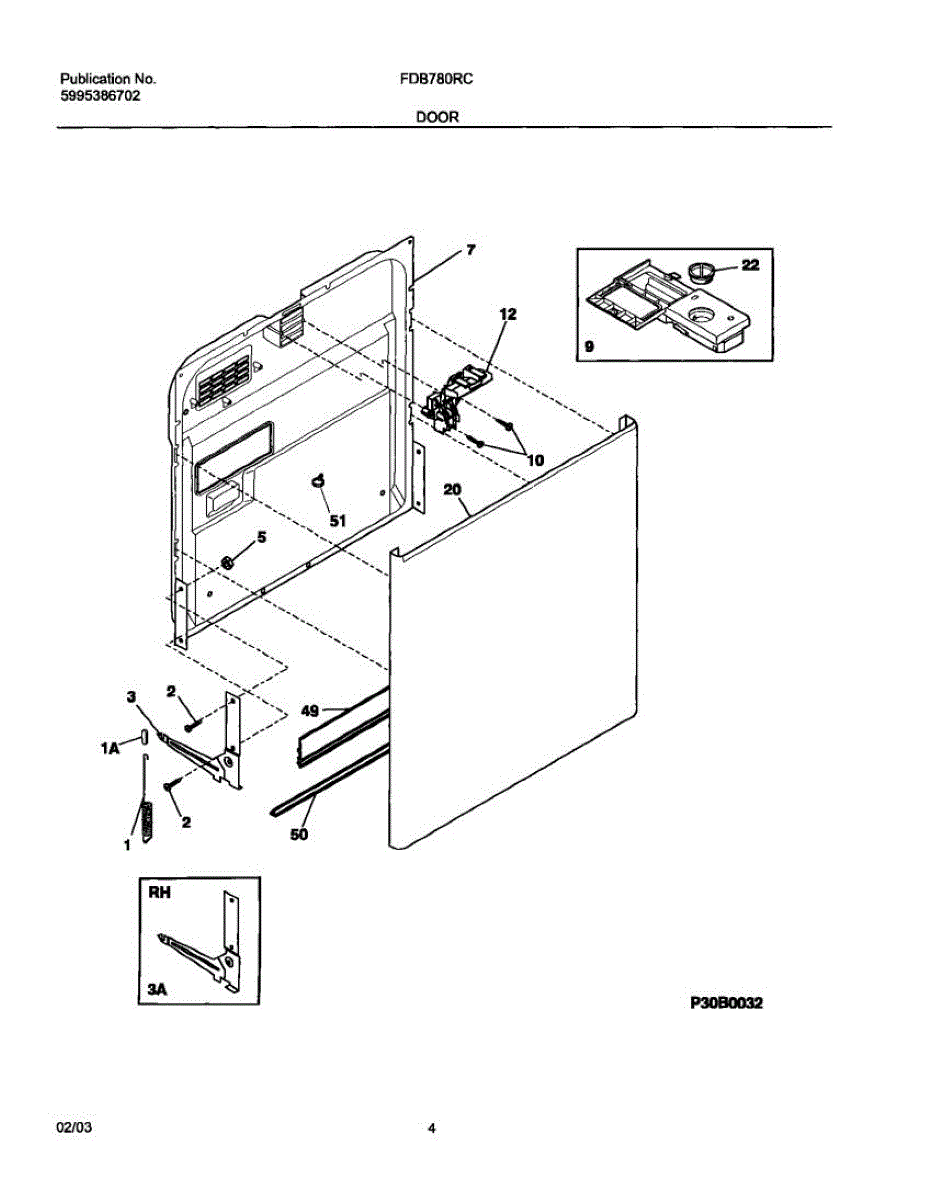 Publication No.
5995386702

FDB780RC

DOOR

7

22

12

9

10

20

51

5

3

2

49

1A

2

1

50

RH

3A

P30B0032

02/03

4