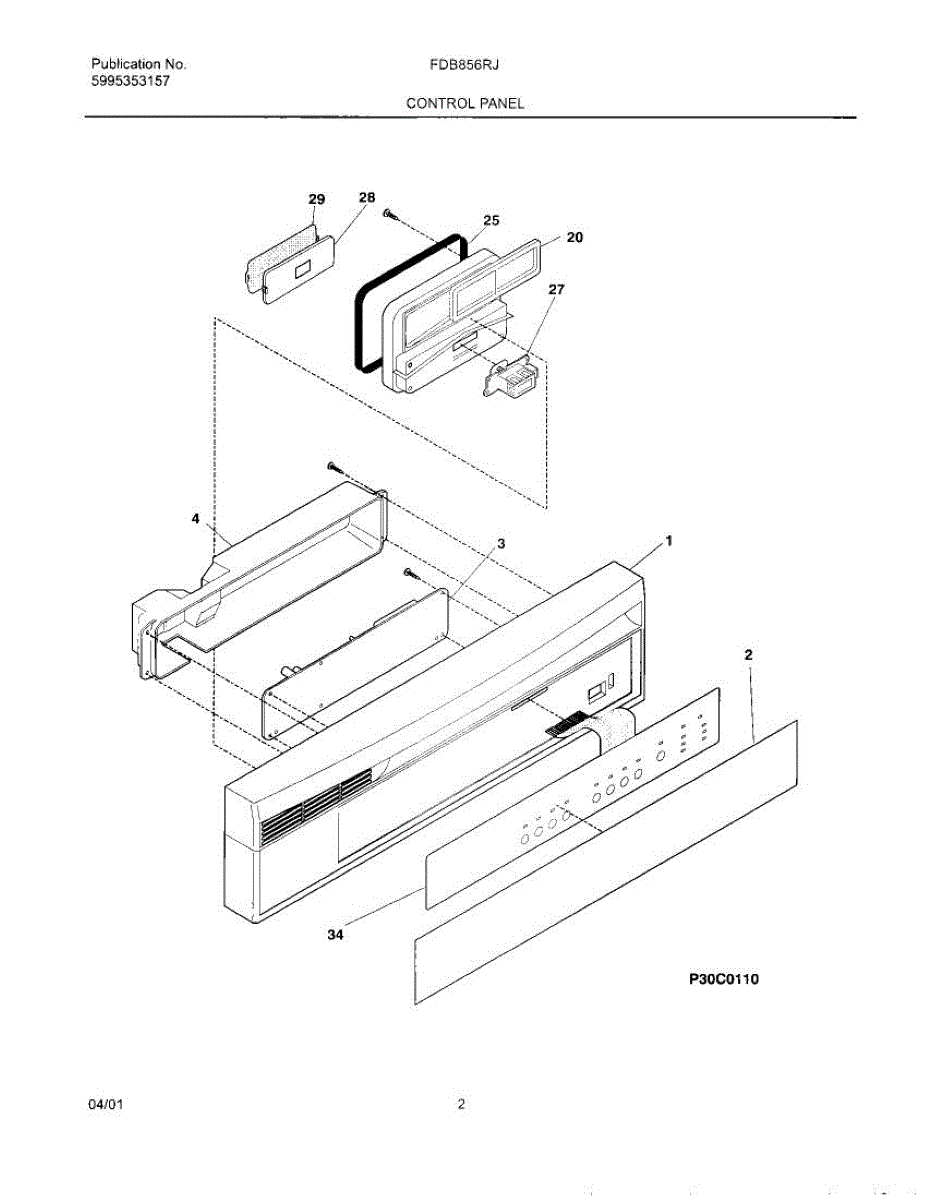 Publication No.
5995353157

FDB856RJ

CONTROL PANEL

29
28
25
20
27
4
3
1
2
34

P30C0110

04/01

2