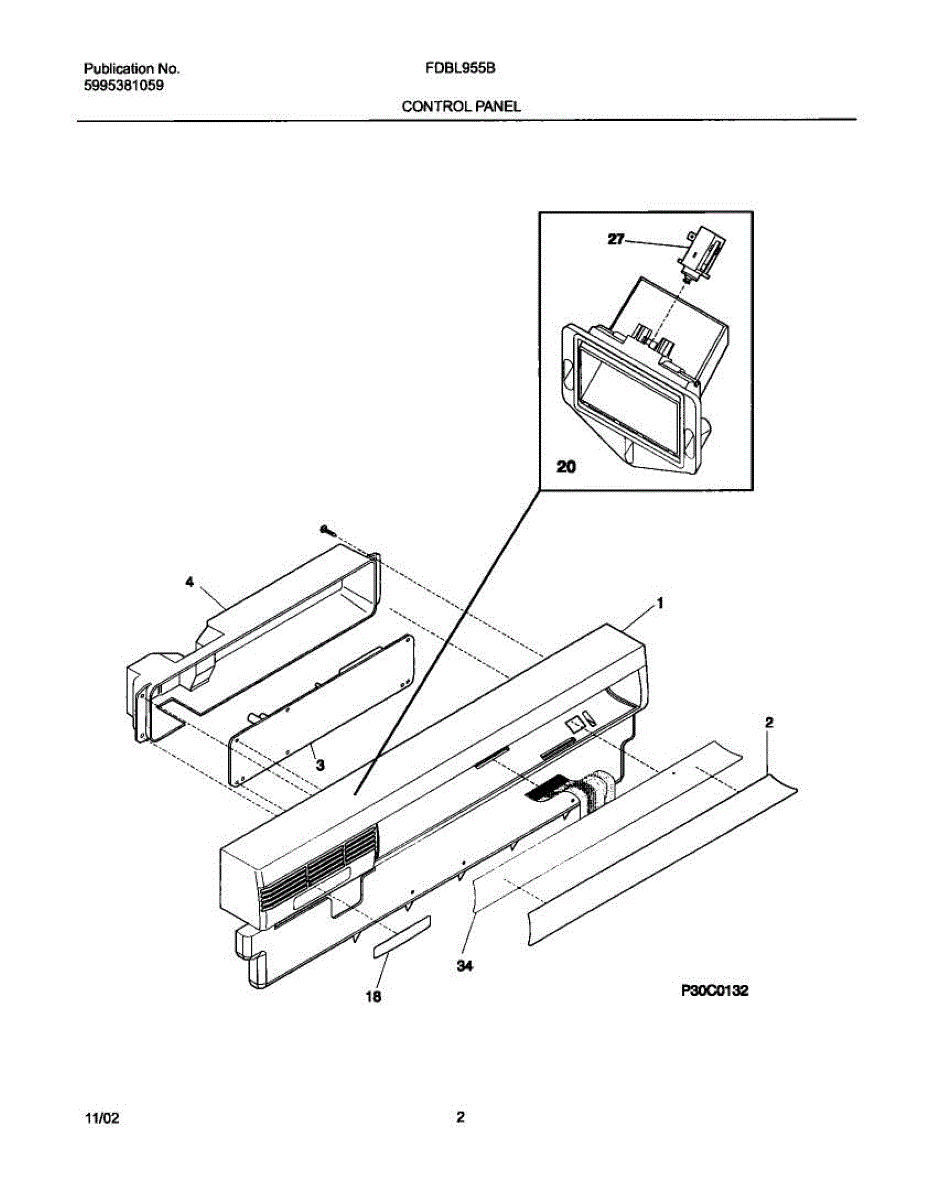 Publication No.
5995381059

FDBL955B

CONTROL PANEL

27

20

4

1

3

2

34

18

P30C0132

11/02

2