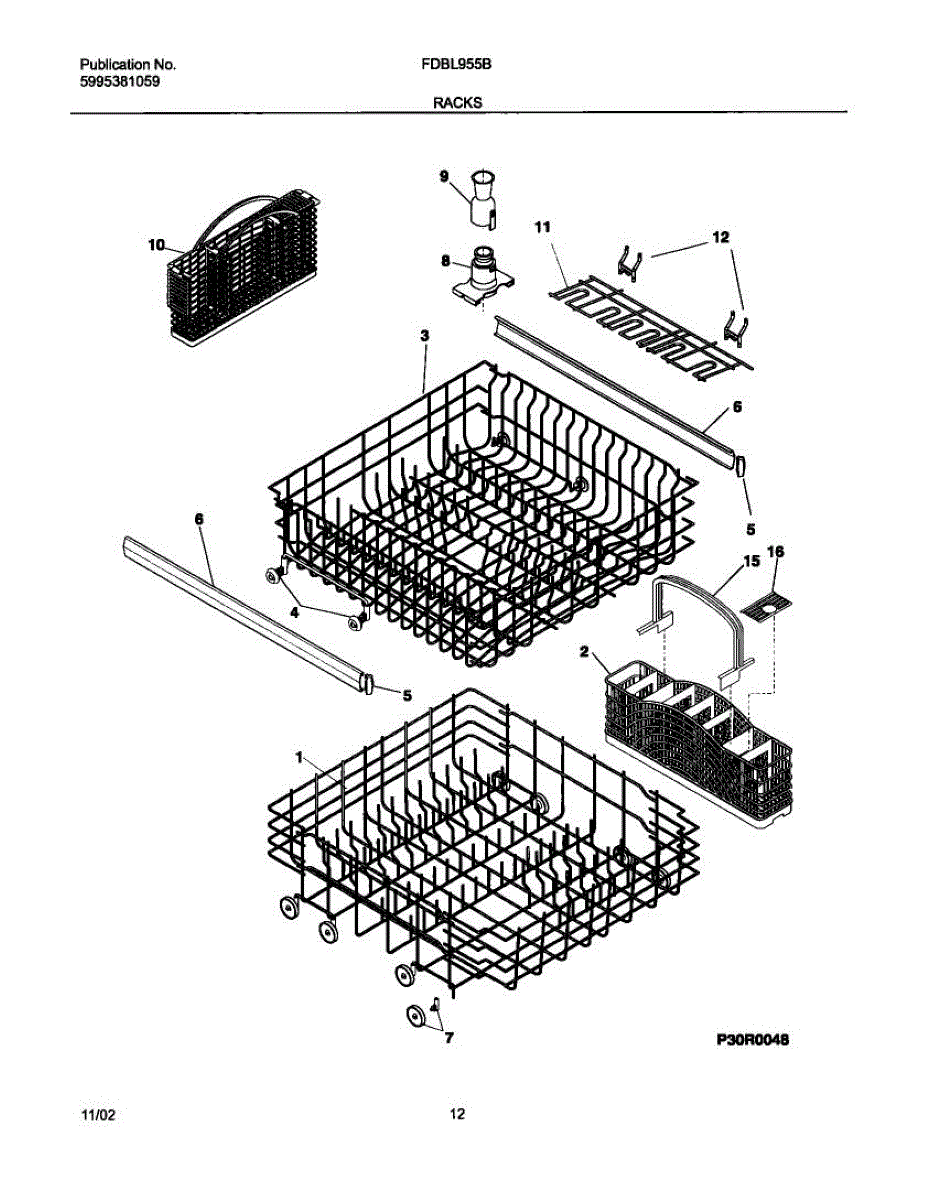 Publication No.
5995381059

FDBL955B

RACKS

9
10
11
12
8
3
6
5
6
15
16
4
2
5
1
7

P30R0048

11/02

12