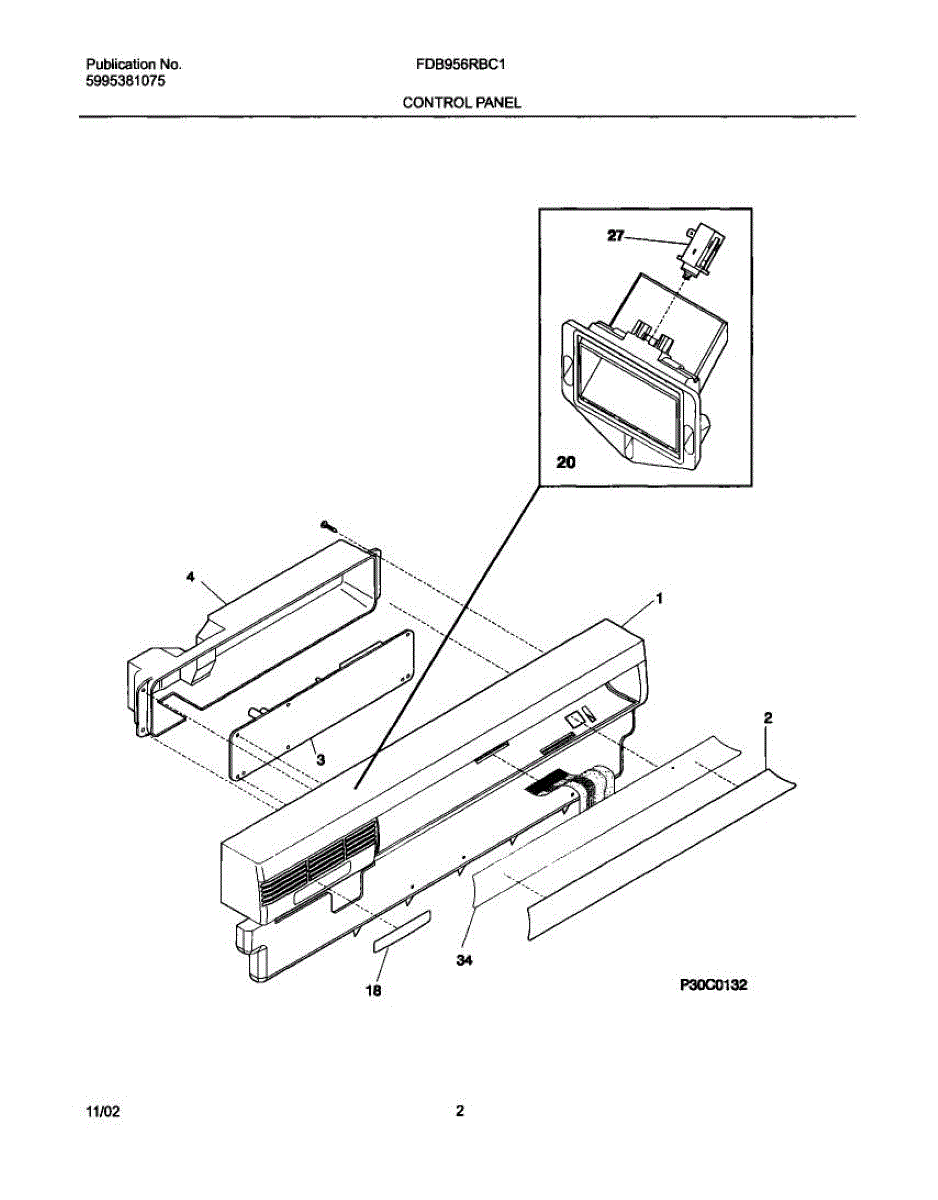 Publication No.
5995381075

FDB956RBC1

CONTROL PANEL

27

20

4

1

3

2

34

18

P30C0132

11/02

2