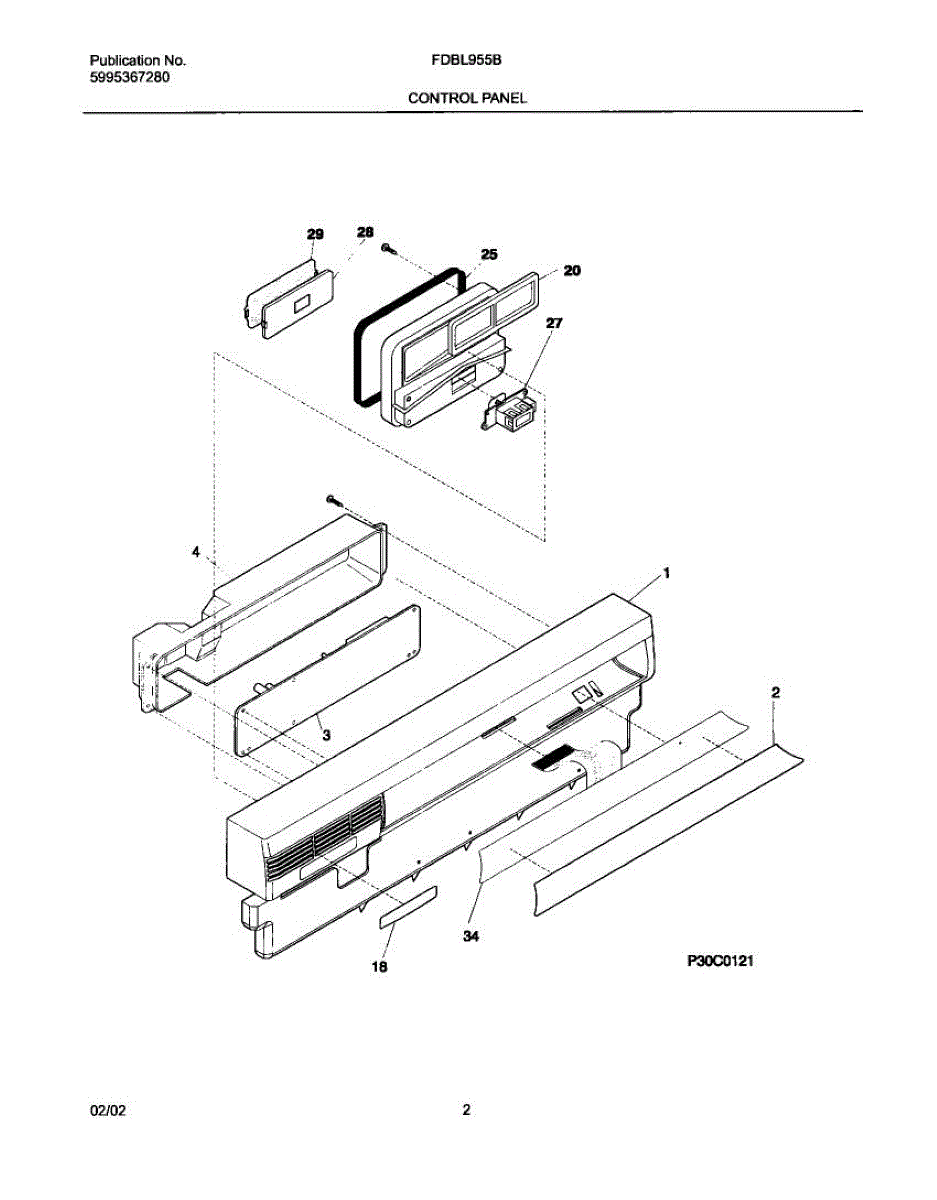 Publication No.
5995367280

FDBL955B

CONTROL PANEL

29
28
25
20
27
4
1
2
3
34
18
P30C0121

02/02

2