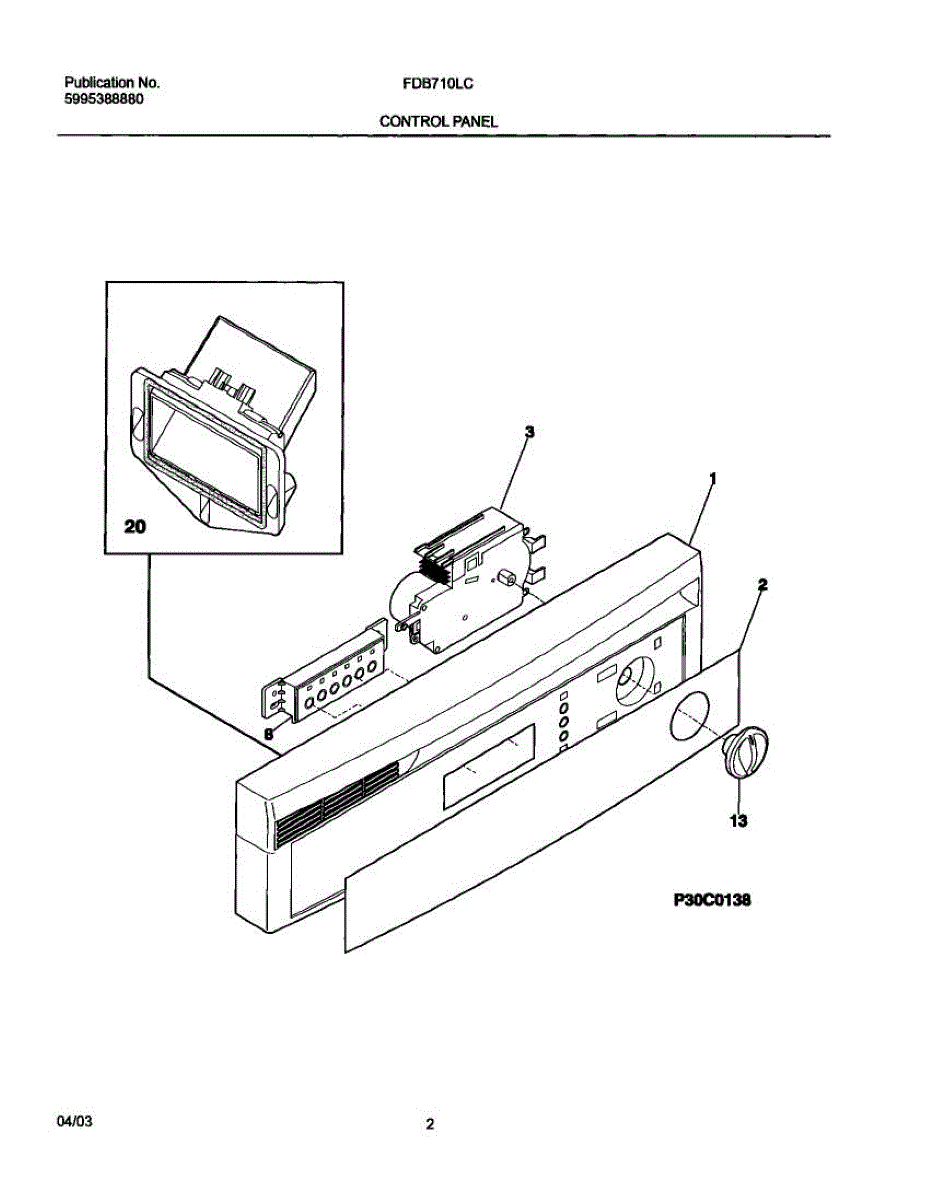 Publication No.
5995388880

FDB710LC

CONTROL PANEL

20

3

1

2

8

13

P30C0138

04/03

2