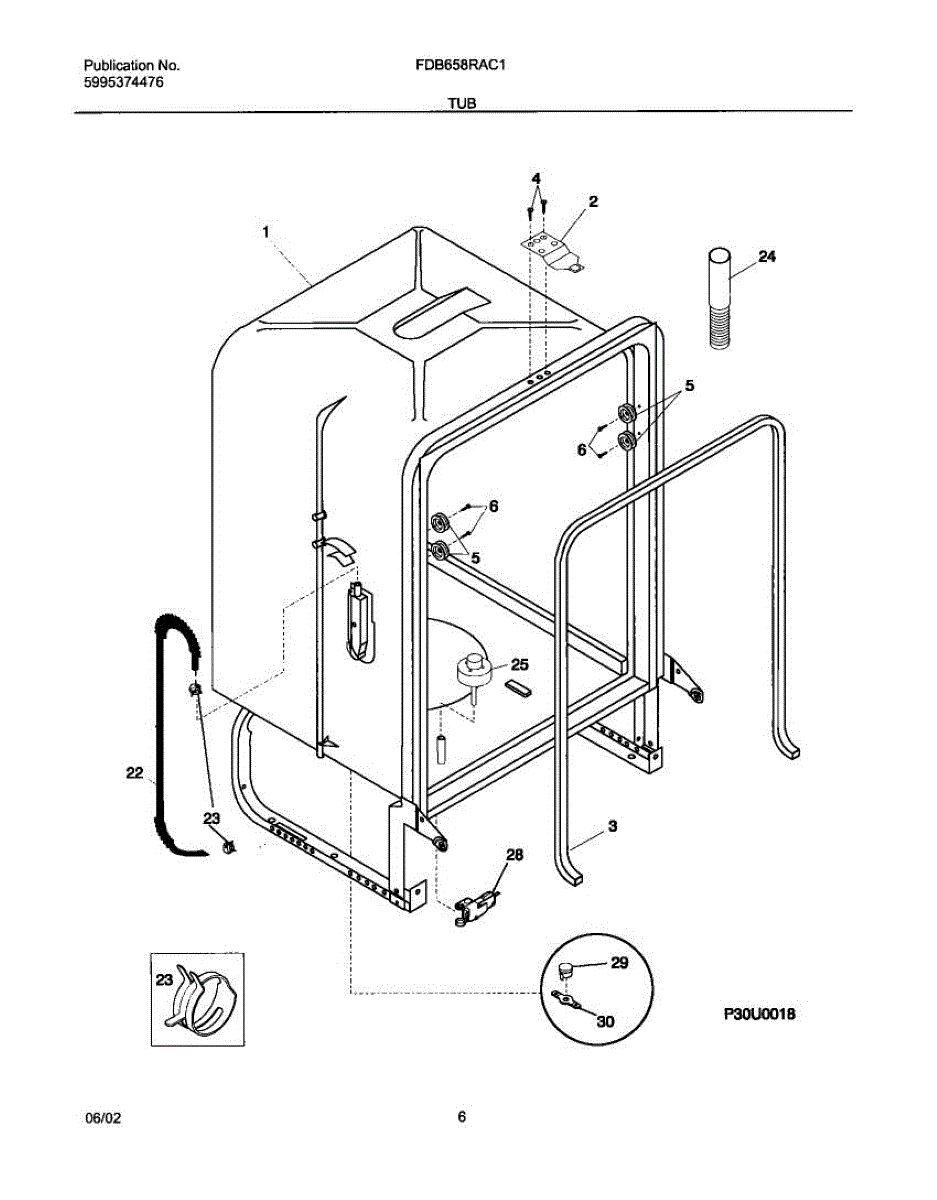 Publication No.
5995374476

FDB658RAC1

TUB

4
2
1
24
5
6
6
5
25
22
23
3
28
23
29
30
P30U0018

06/02

6