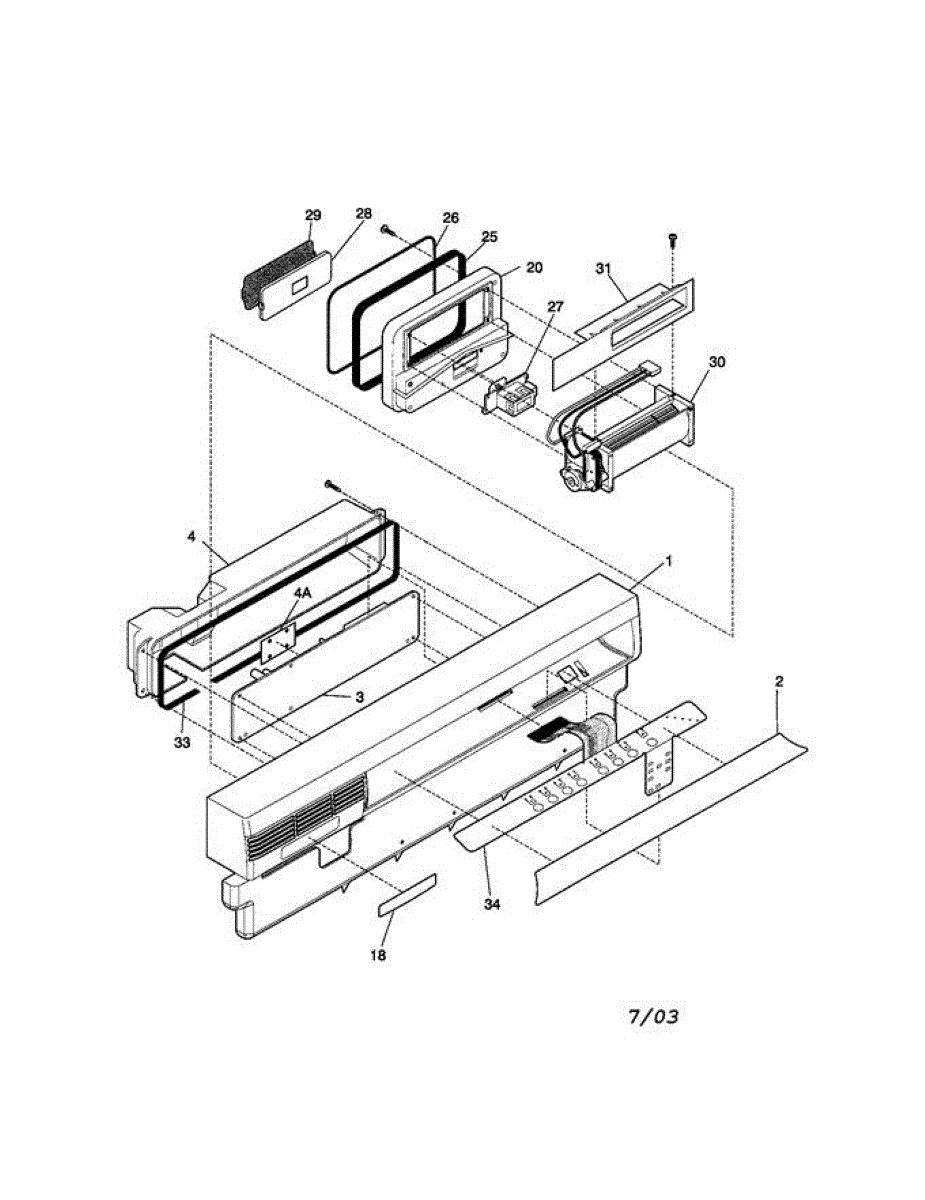 29
28
26
25
20
31
27
30
4
4A
1
3
33
2
34
18

7/03