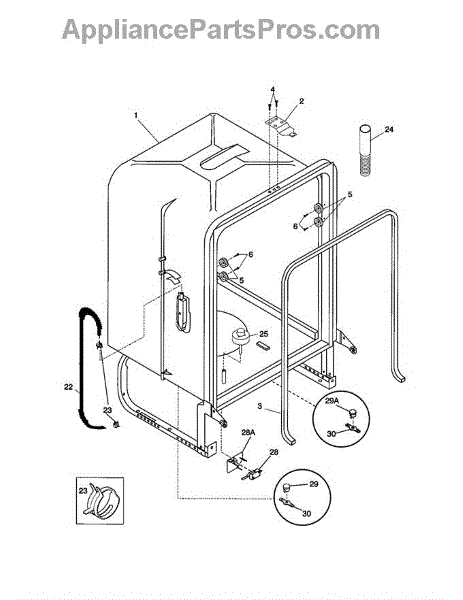 AppliancePartsPros.com

4
2
1
24
5
6
6
5
25
22
23
3
29A
30
28A
28
23
29
30