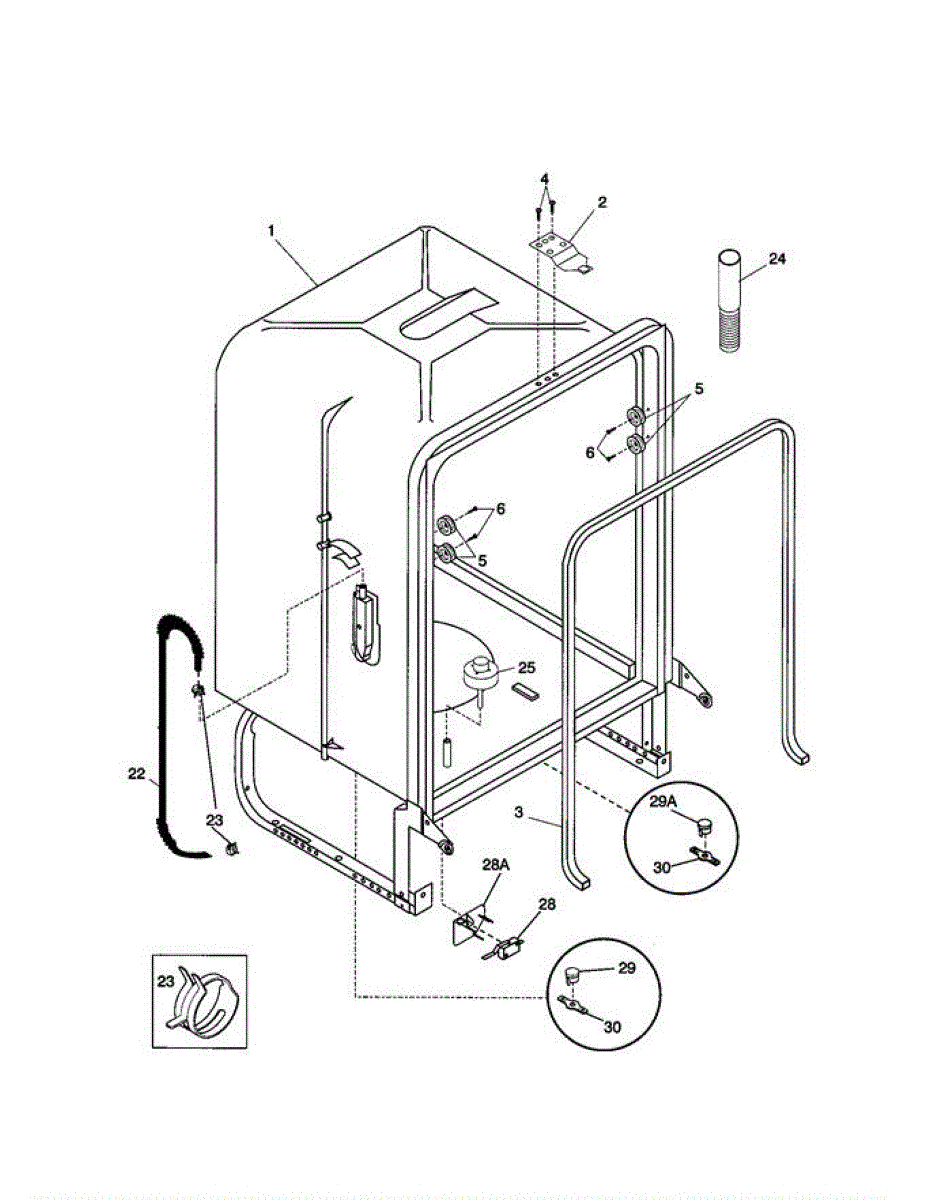 4
2
1
24
5
6
6
5
25
22
23
3
29A
30
28A
28
23
29
30