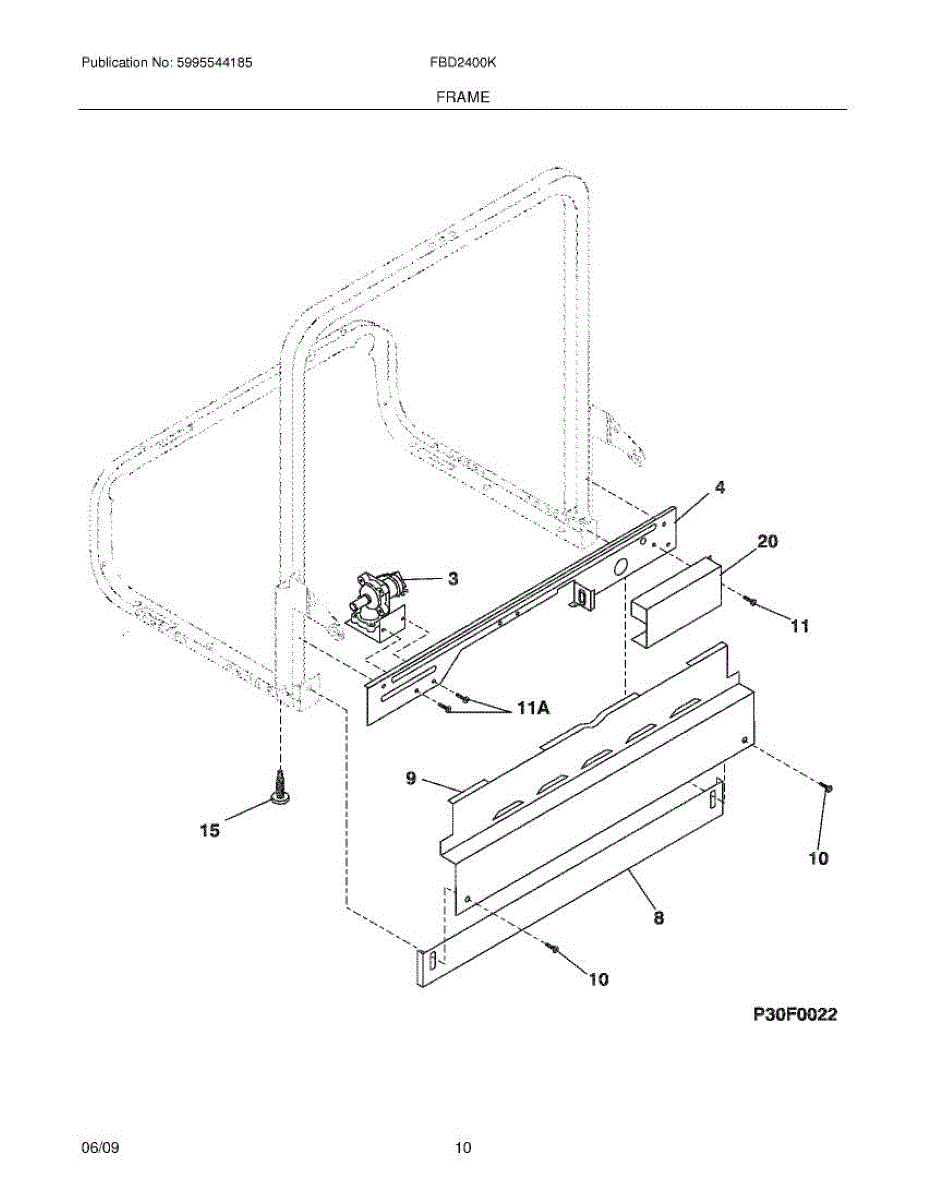 Publication No: 5995544185 FBD2400K

FRAME

4

20

3

11

11A

9

15

10

8

10

P30F0022

06/09 10