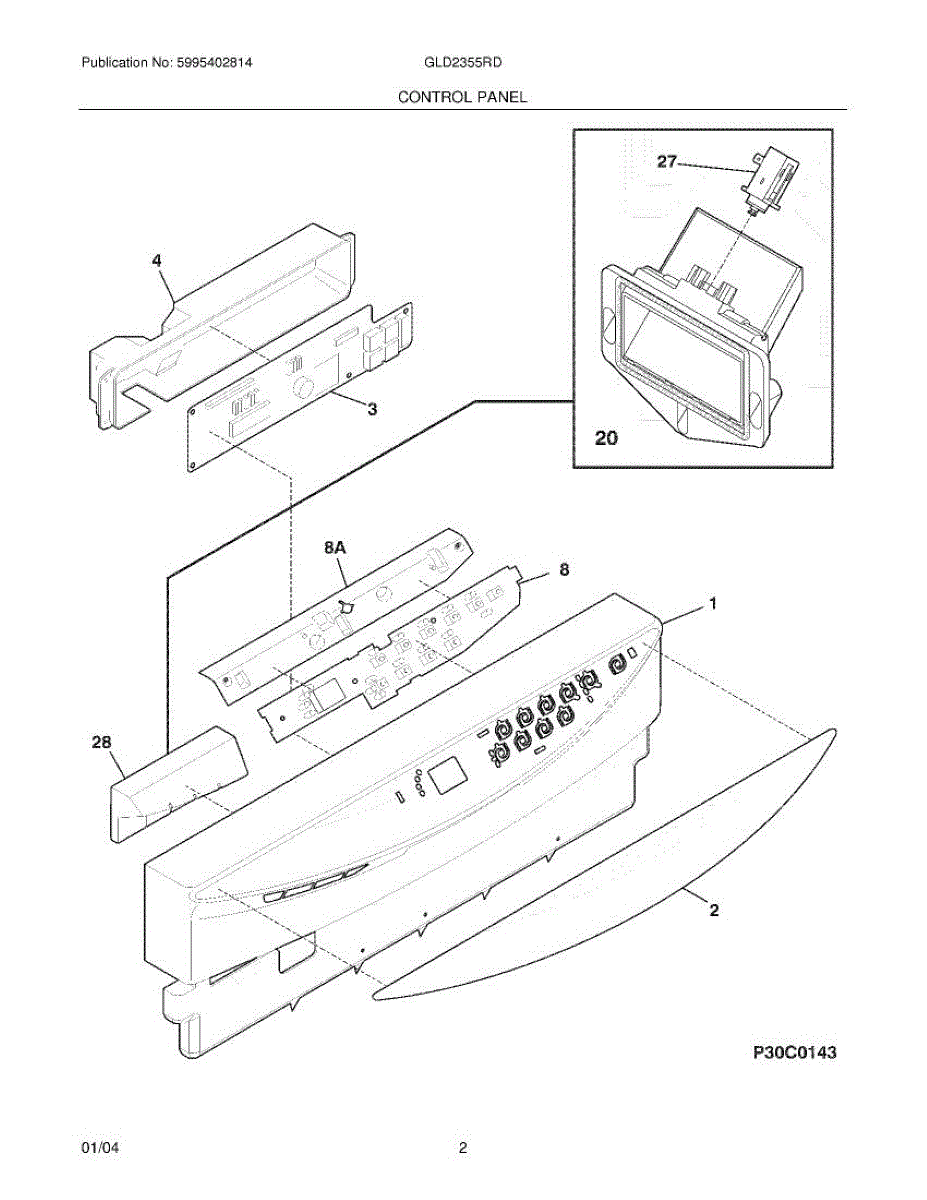 Publication No: 5995402814 GLD2355RD

CONTROL PANEL

27

4

3

20

8A

8

1

28

2

P30C0143

01/04 2