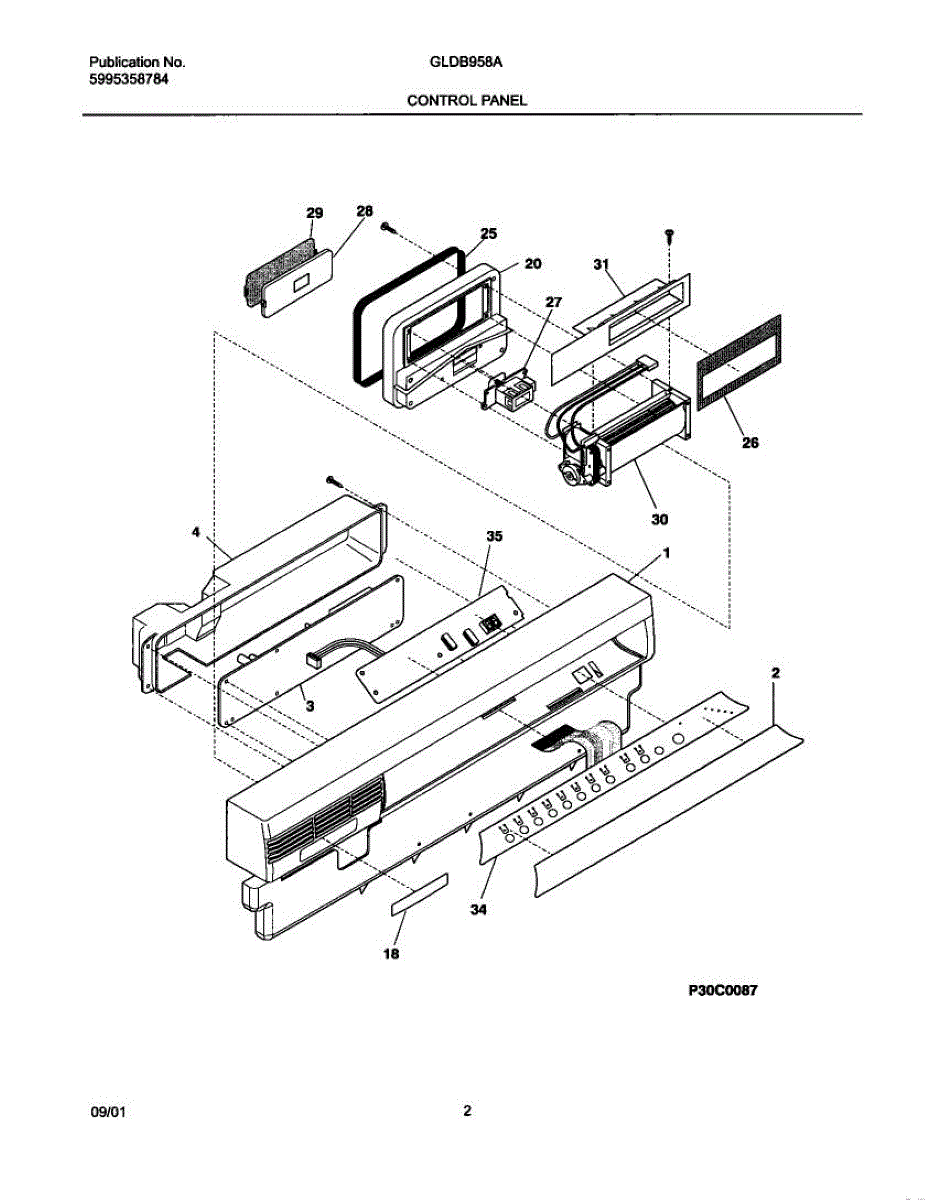 Publication No.
5995358784

GLDB958A

CONTROL PANEL

29
28
25
20
31
27
26
30
4
35
1
3
2
34
18

P30C0087

09/01

2