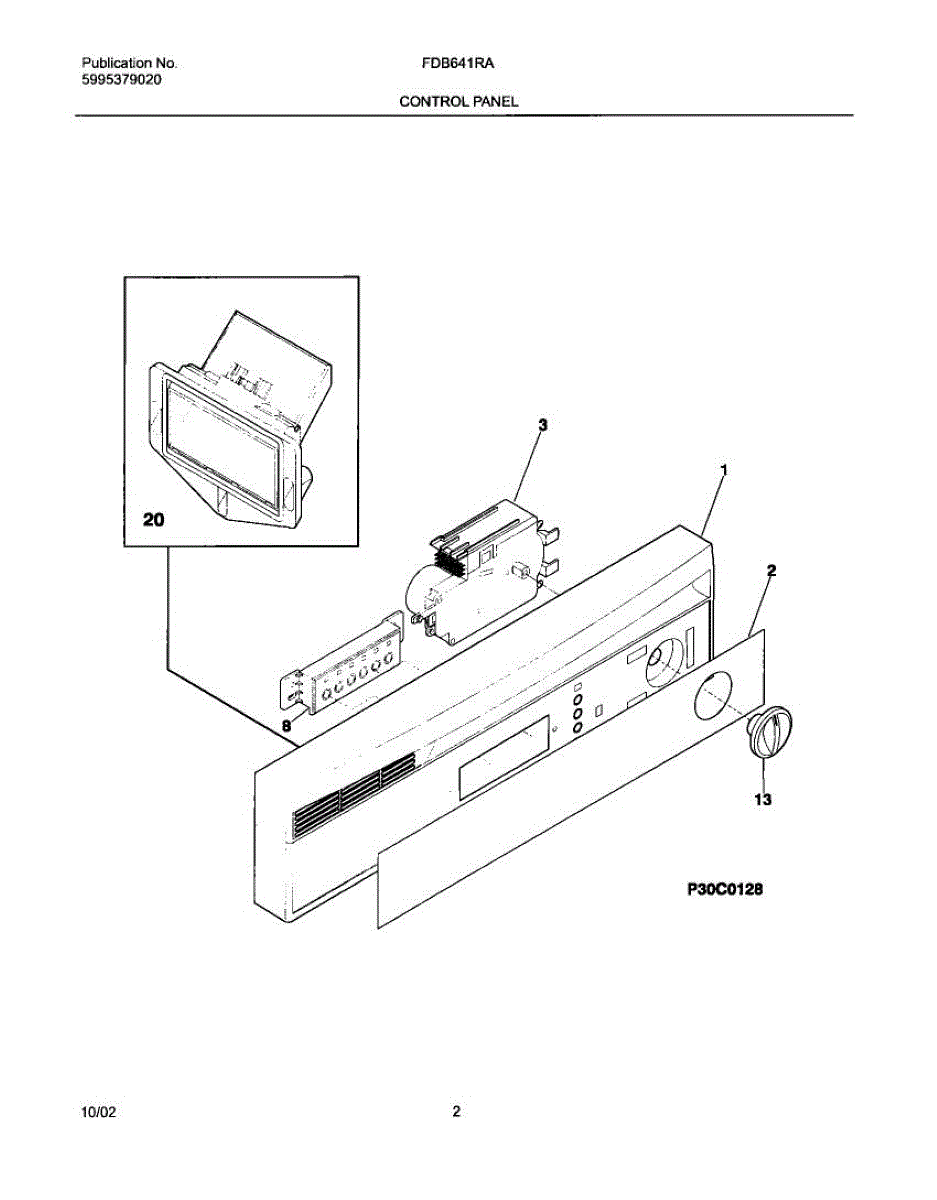 Publication No.
5995379020

FDB641RA

CONTROL PANEL

20

3

1

2

8

13

P30C0128

10/02

2