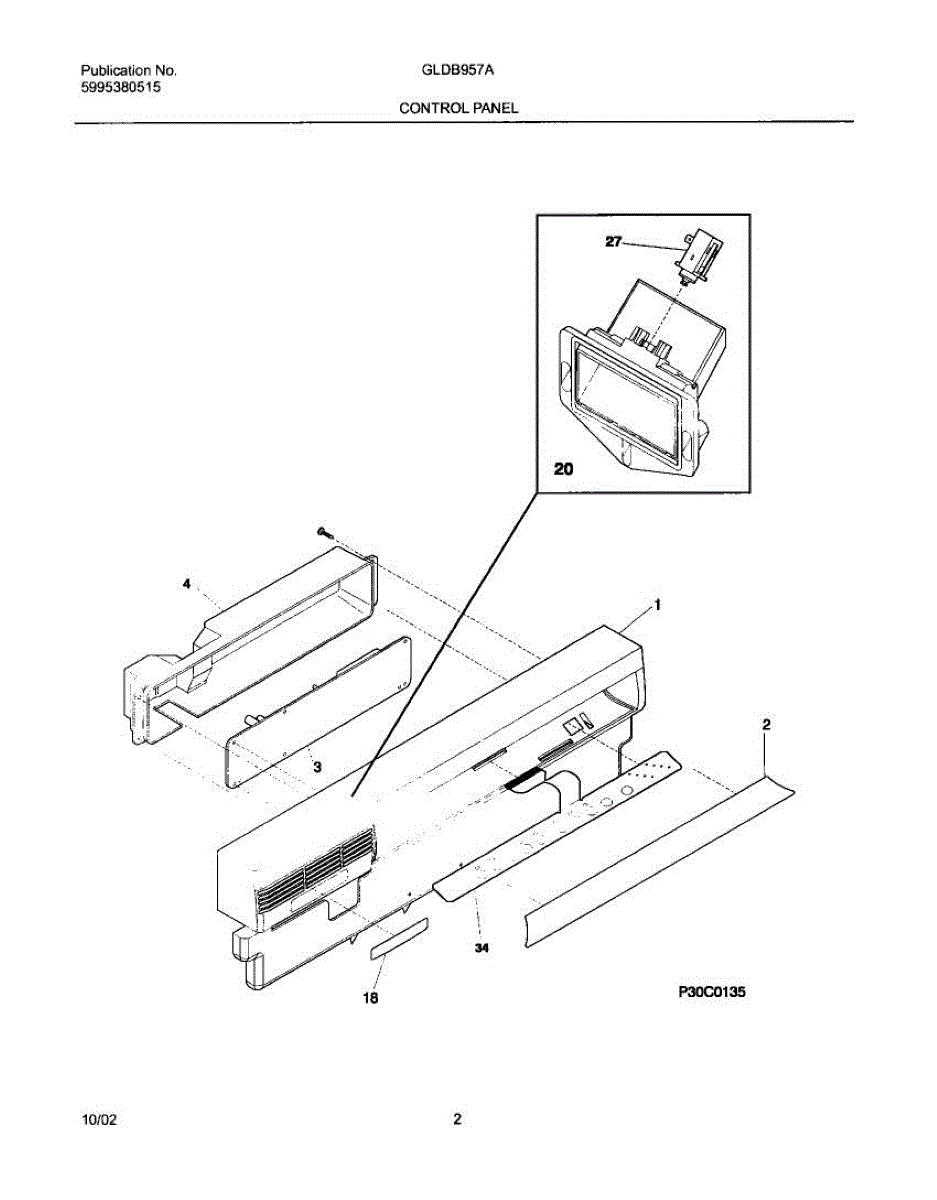 Publication No.
5995380515

GLDB957A

CONTROL PANEL

27

20

4

1

2

3

34

18

P30C0135

10/02

2