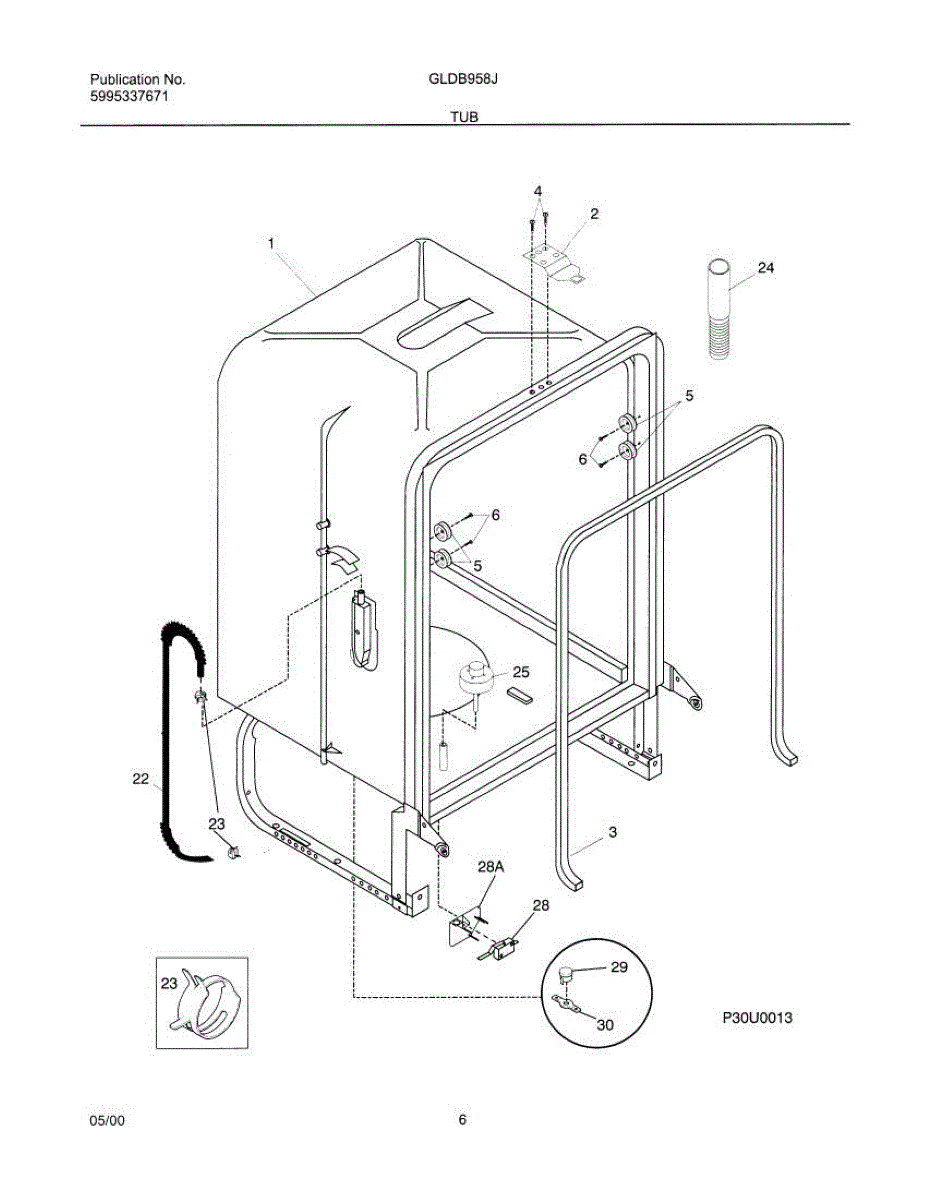 Publication No.
5995337671

GLDB958J

TUB

4
2
1
24
5
6
6
5
25
22
23
3
28A
28
23
29
30
P30U0013

05/00

6