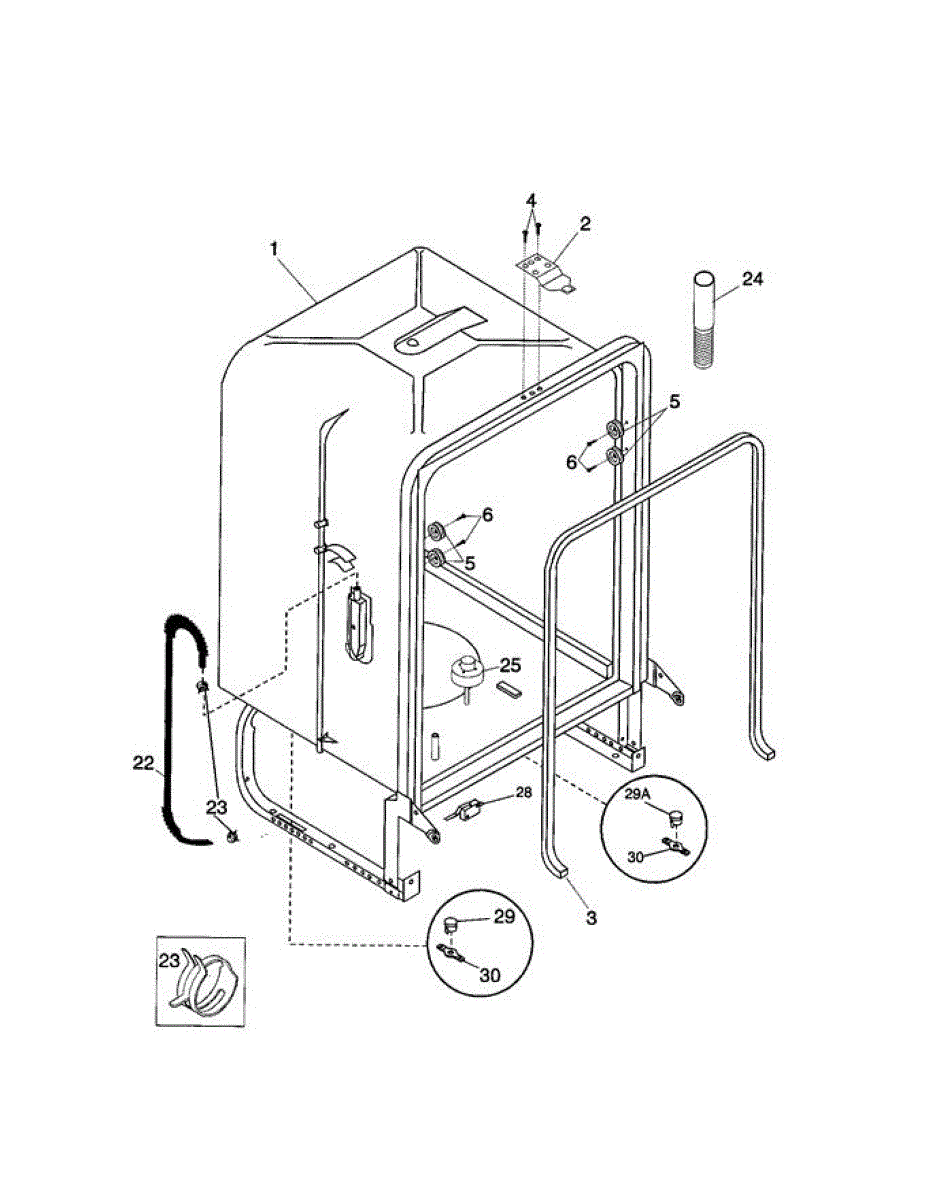 4
2
1
24
5
6
6
5
25
22
23
28
29A
30
3
29
30
23