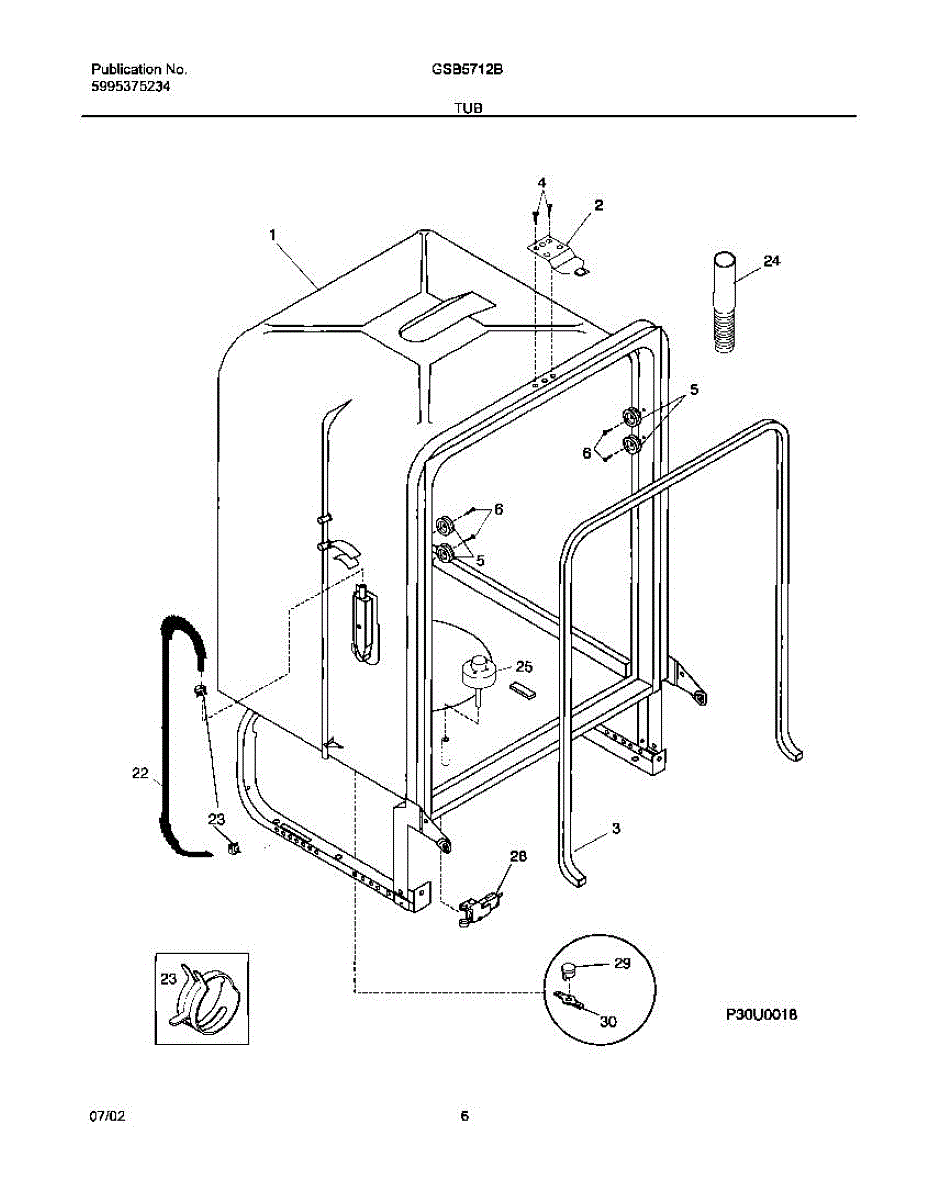 Publication No.
5995375234

GSB5712B

TUB

4
2
1
24
5
6
6
5
25
22
23
3
28
23
29
30
P30U0018

07/02

6