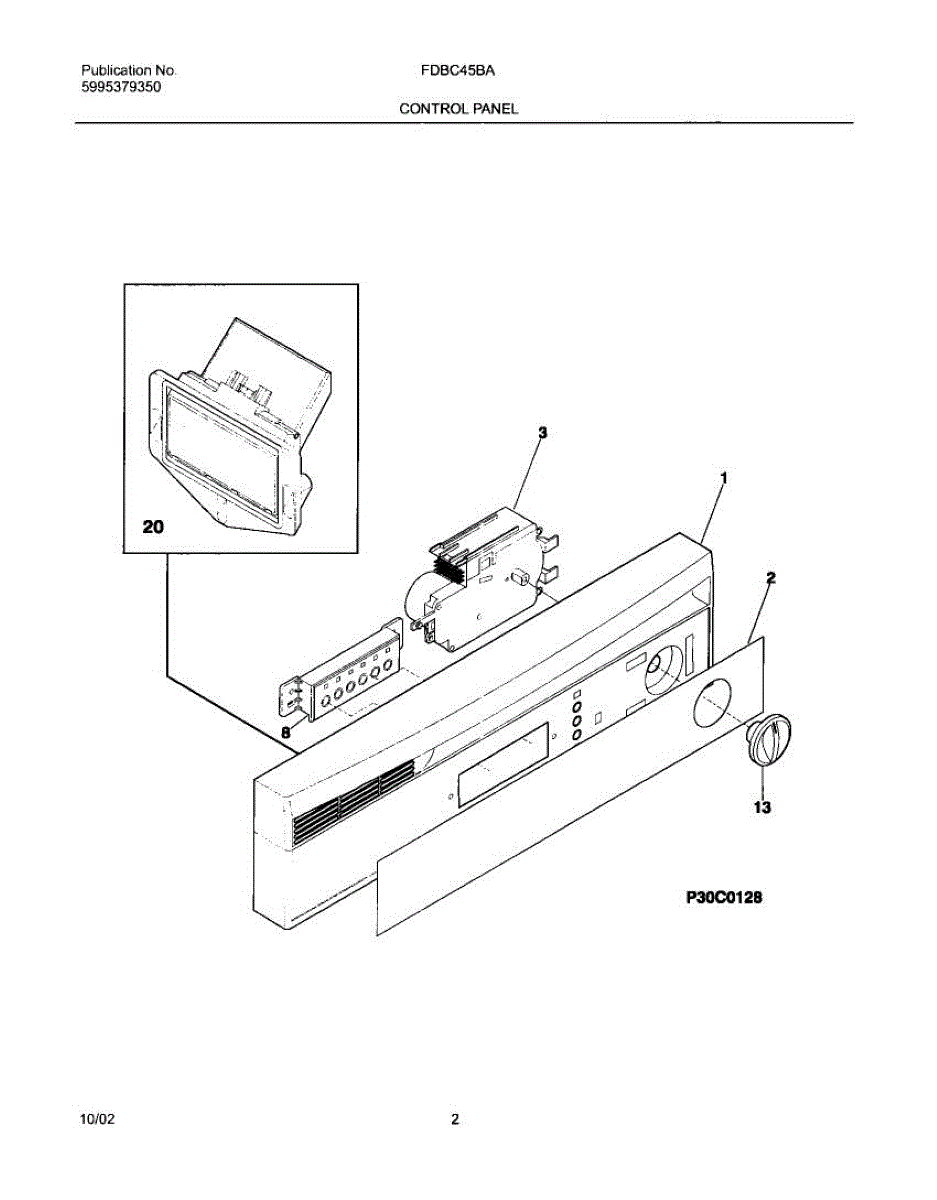 Publication No.
5995379350

FDBC45BA

CONTROL PANEL

20

3

1

2

8

13

P30C0128

10/02

2