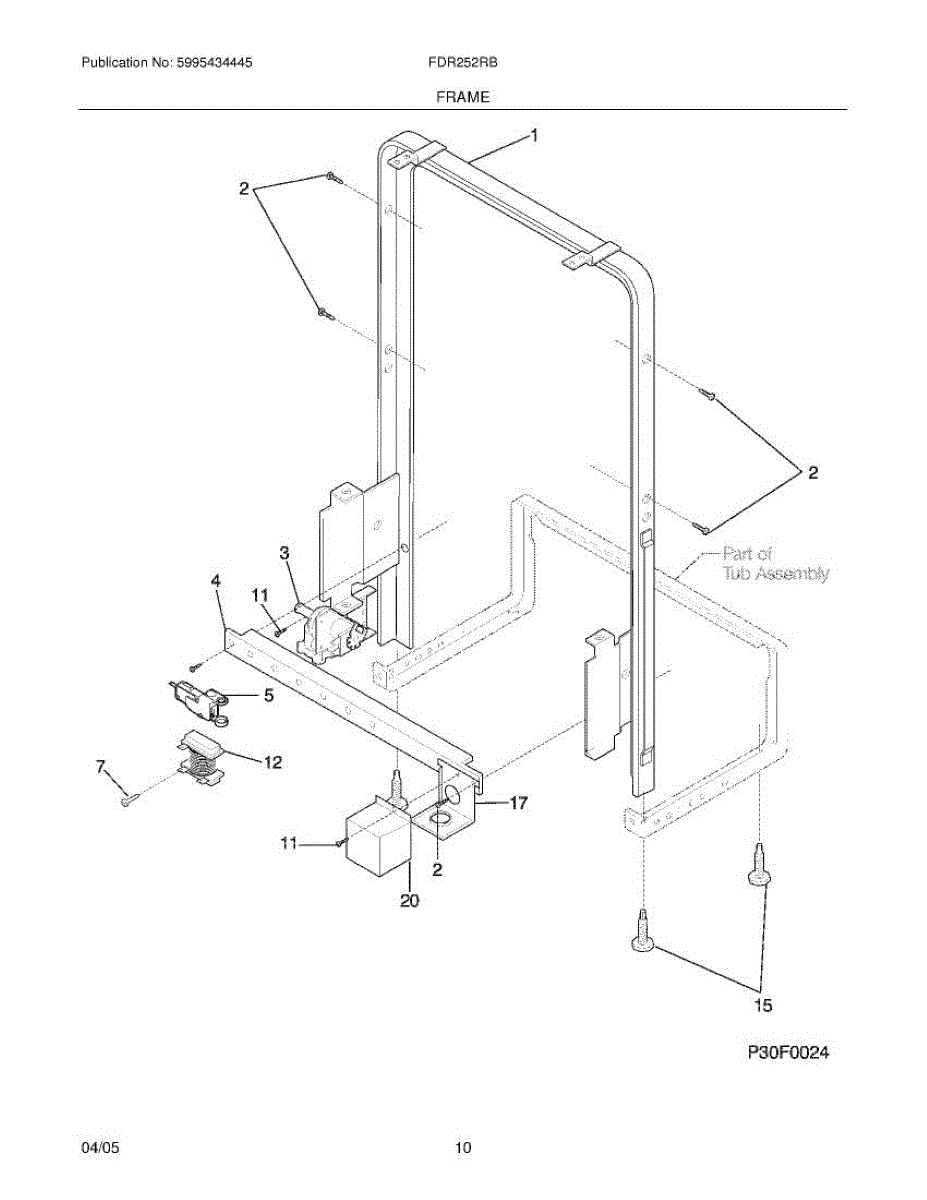 Publication No: 5995434445

FDR252RB

FRAME

1

2

2

Part of Tub Assembly

3

4

11

5

12

7

17

11

2

20

15

P30F0024

04/05

10