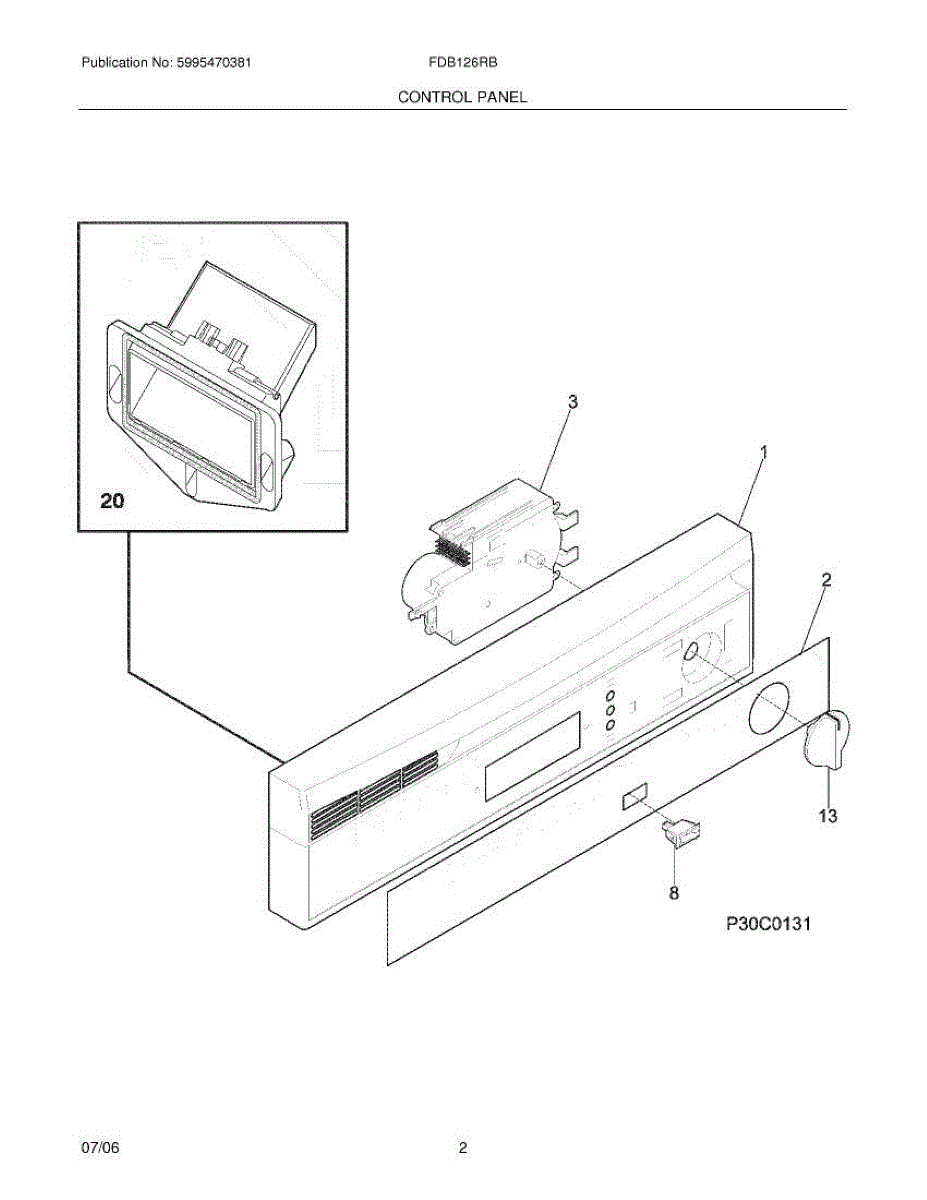 Publication No: 5995470381

FDB126RB

CONTROL PANEL

20

3

1

2

13

8

P30C0131

07/06

2