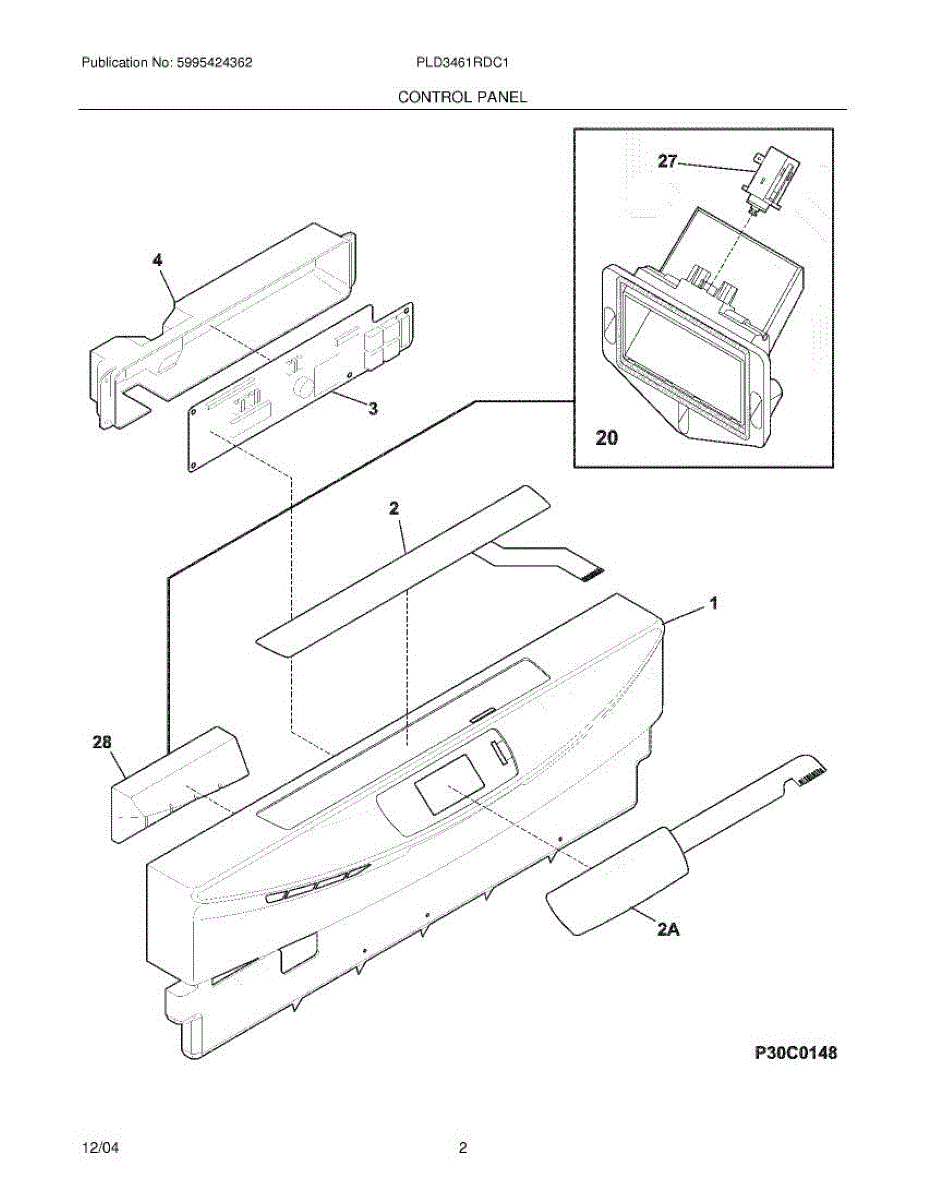 Publication No: 5995424362
PLD3461RDC1
CONTROL PANEL

27
4
3
20
2
1
28
2A

P30C0148

12/04
2