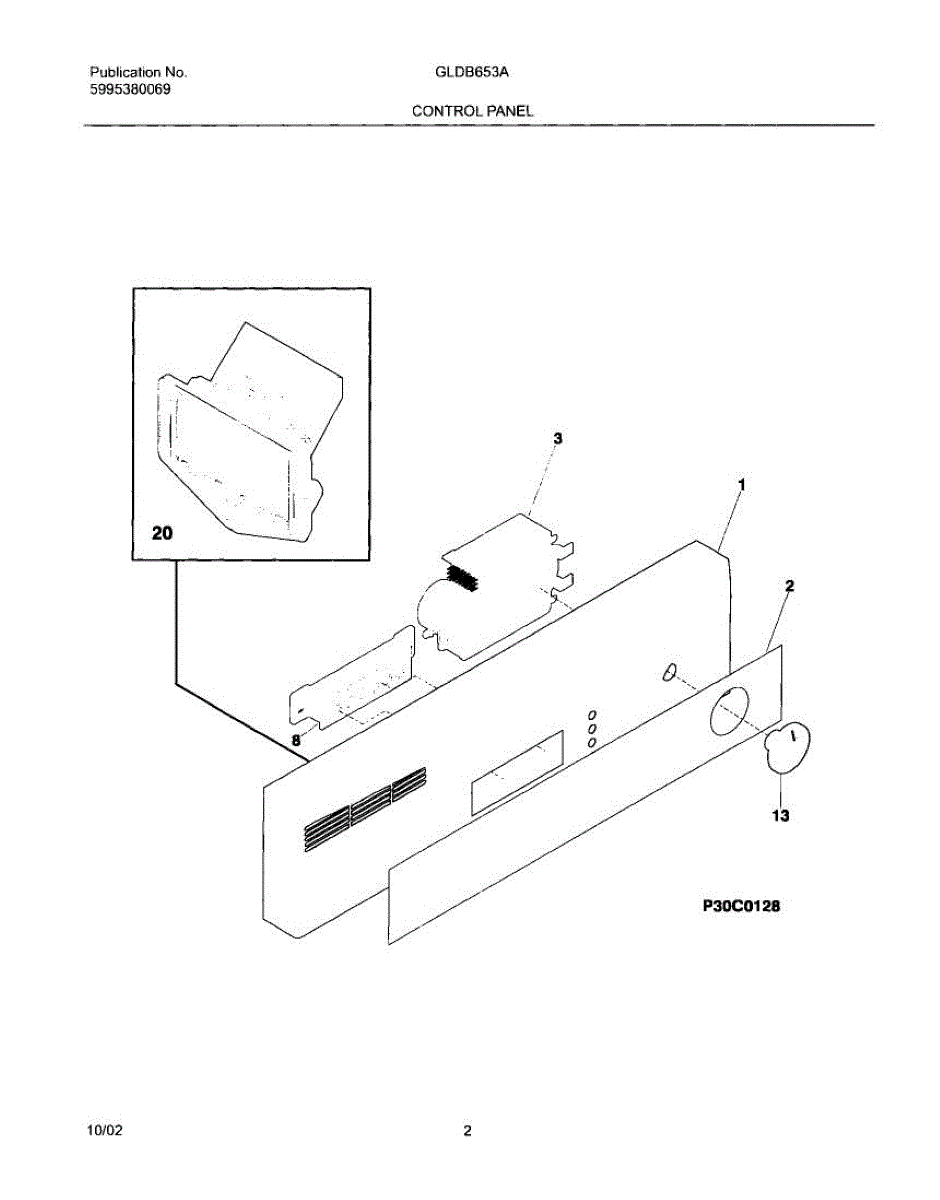 Publication No.
5995380069

GLDB653A

CONTROL PANEL

20

3

1

2

8

13

P30C0128

10/02

2