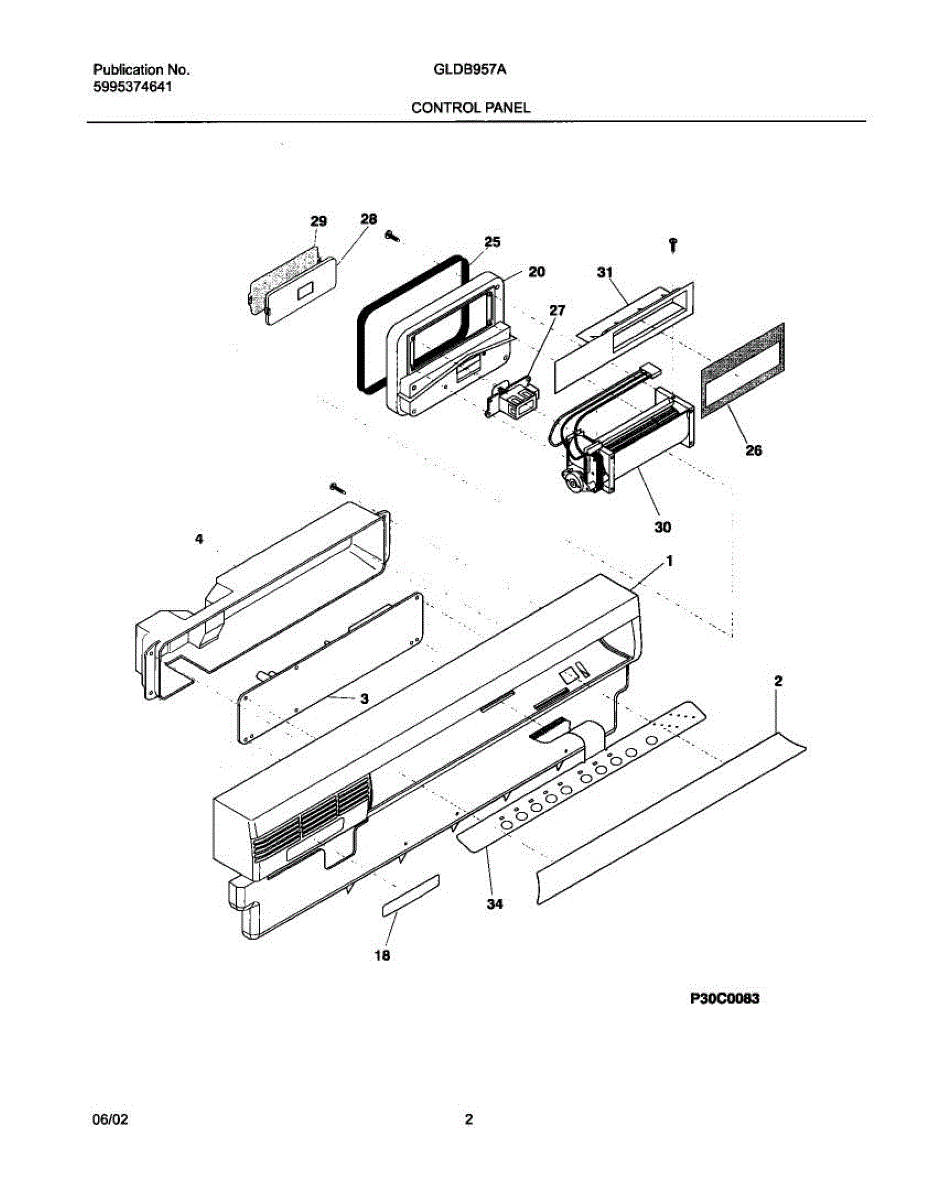 Publication No.
5995374641

GLDB957A

CONTROL PANEL

29
28
25
20
31
27
26
30
4
1
3
2
34
18

P30C0083

06/02

2