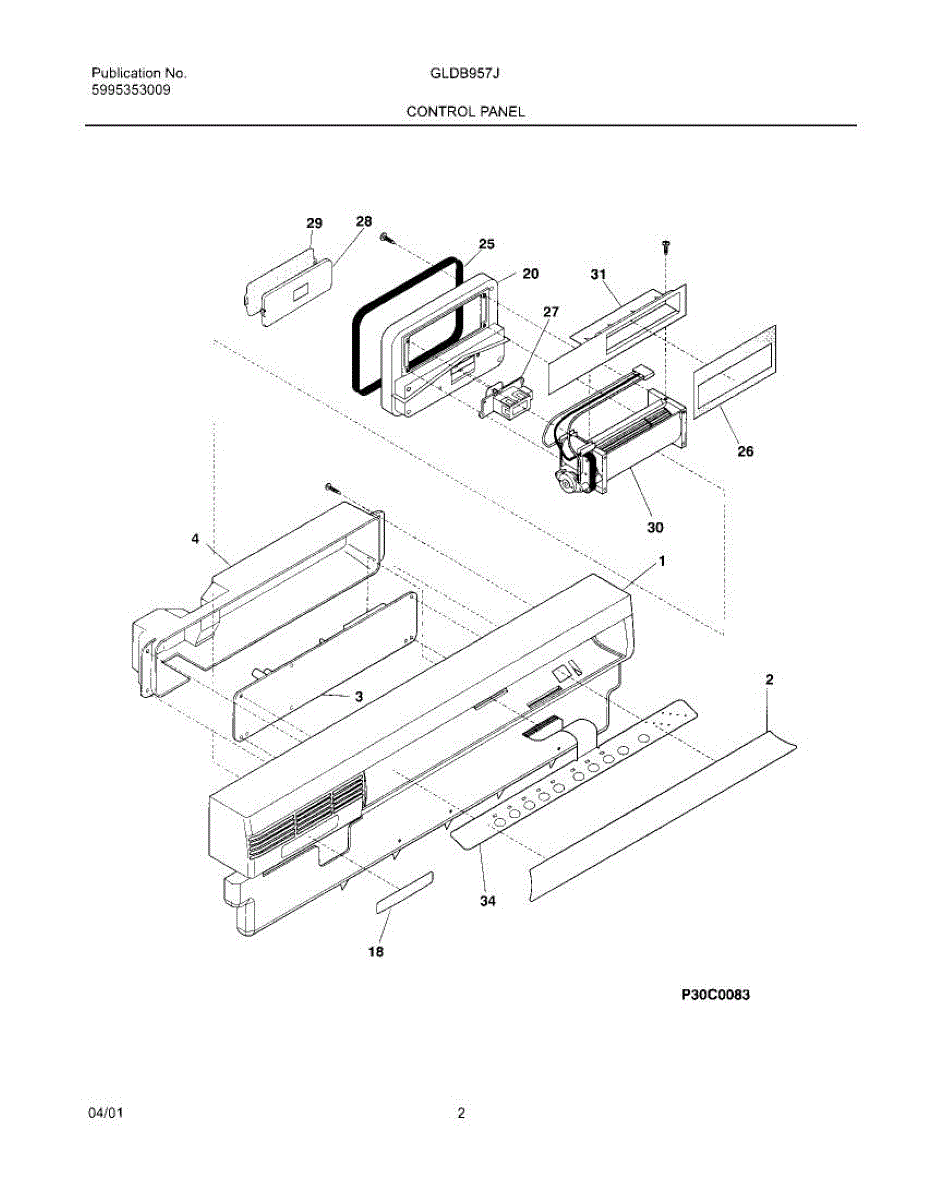 Publication No.
5995353009

GLDB957J

CONTROL PANEL

29
28
25
20
31
27
26
30
4
1
3
2
34
18

P30C0083

04/01

2