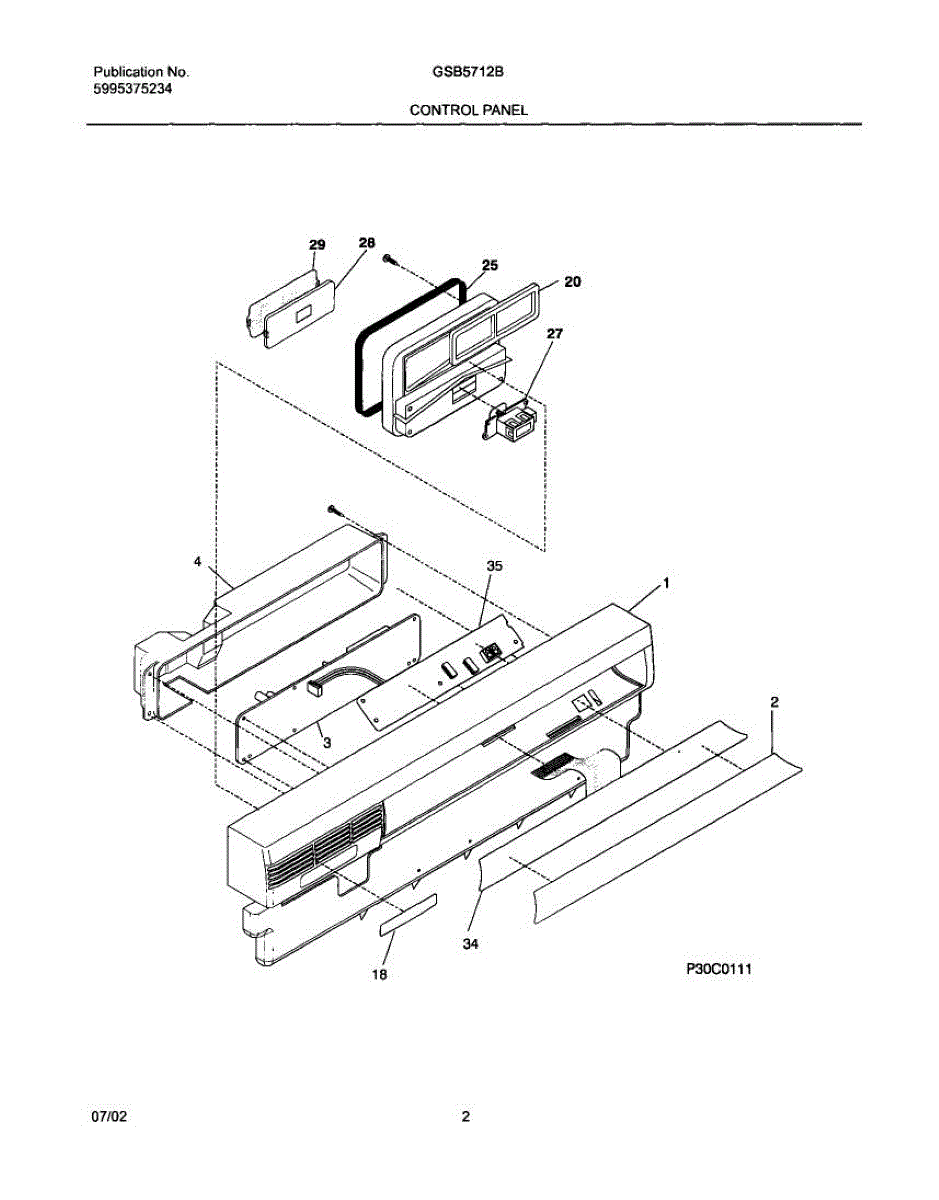 Publication No.
5995375234

GSB5712B

CONTROL PANEL

29
28
25
20
27
4
35
1
3
2
34
18
P30C0111

07/02

2