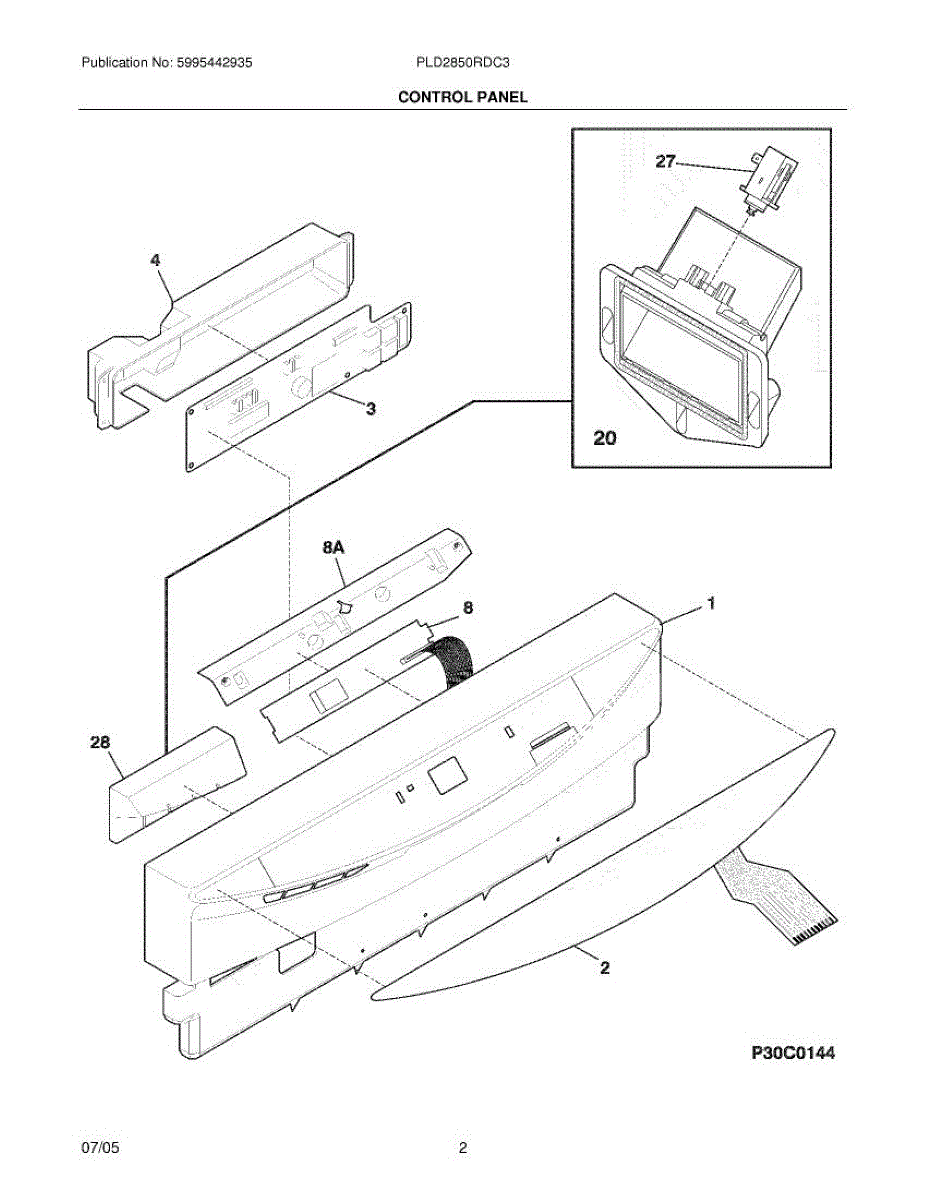 Publication No: 5995442935 PLD2850RDC3

CONTROL PANEL

27

4

3

20

8A

8

1

28

2

P30C0144

07/05 2