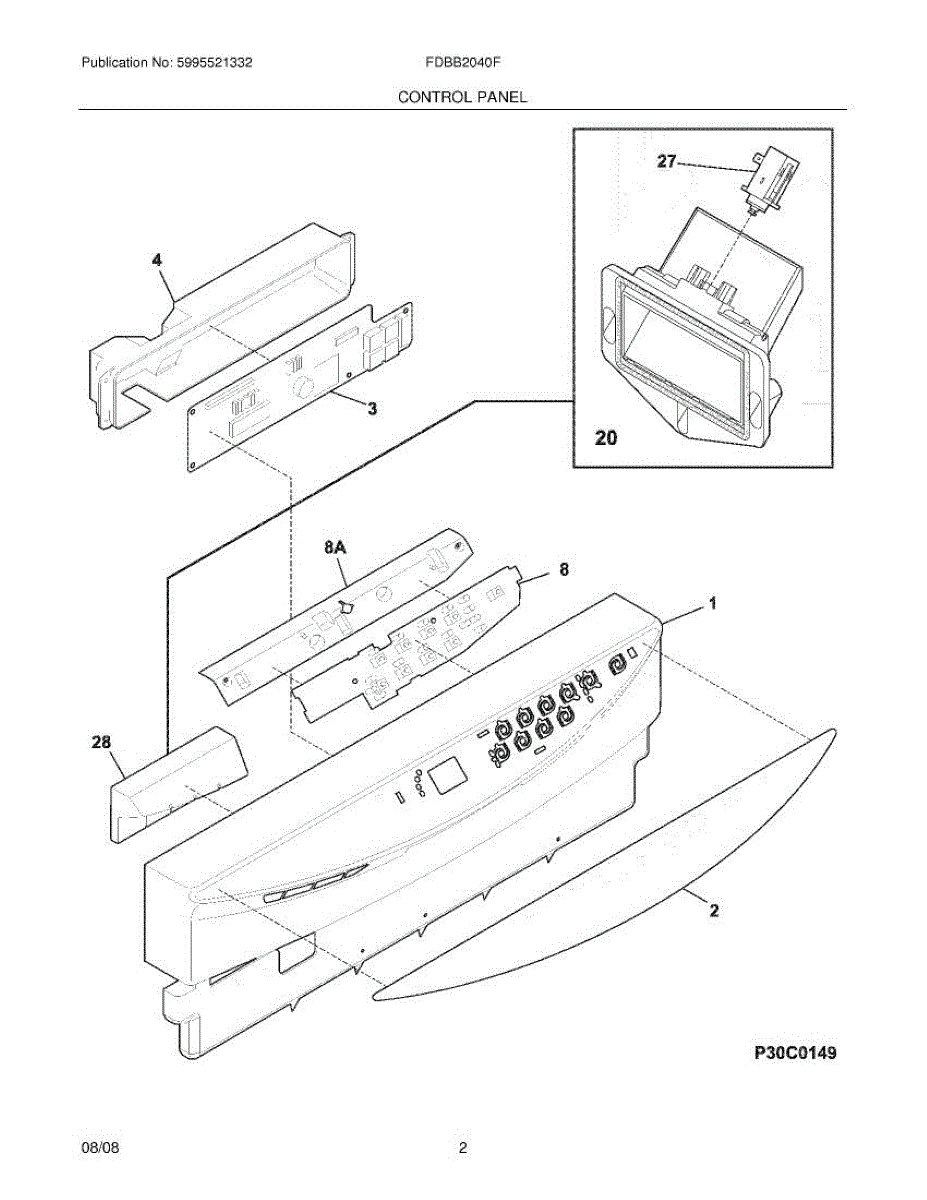 Publication No: 5995521332

FDBB2040F

CONTROL PANEL

27

4

3

20

8A

8

1

28

2

P30C0149

08/08

2