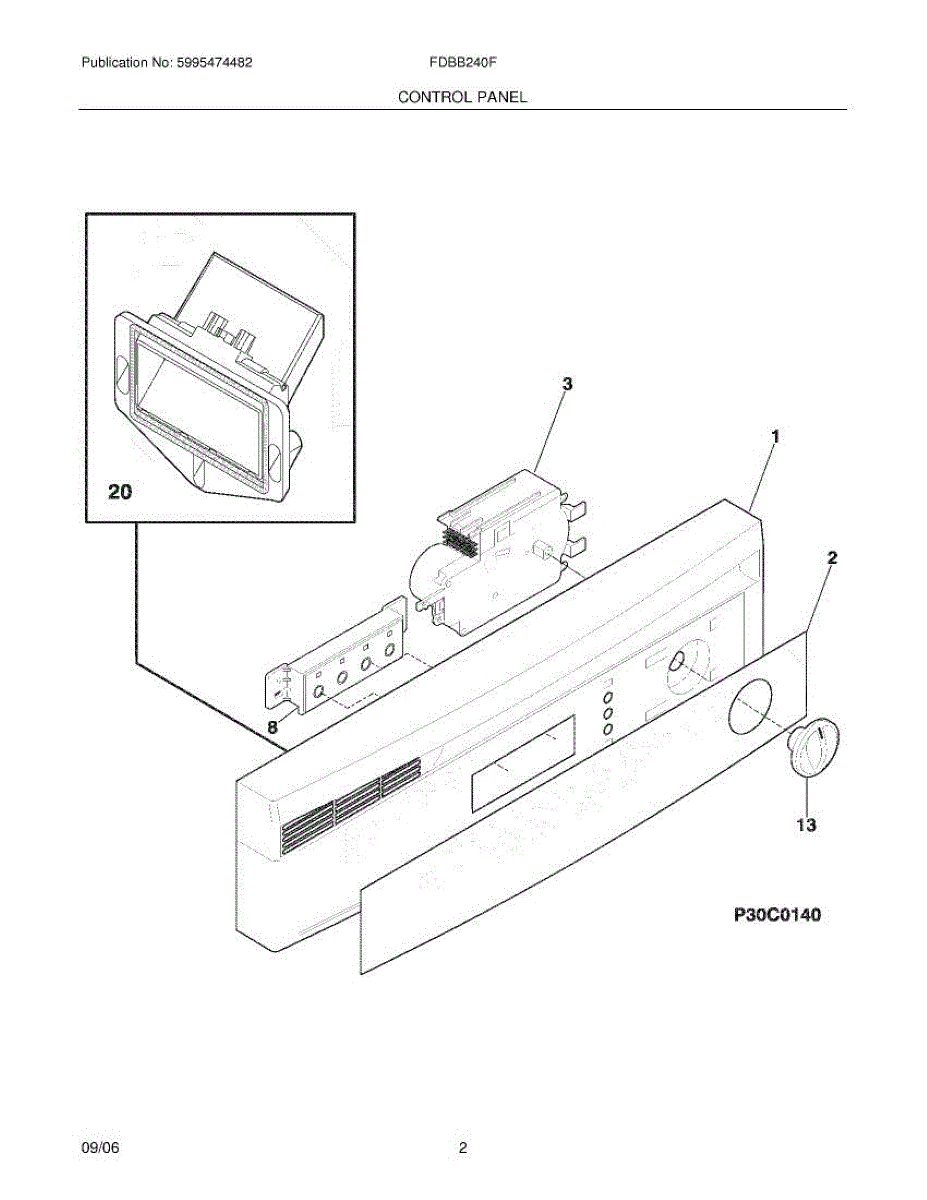 Publication No: 5995474482 FDBB240F

CONTROL PANEL

20

3

1

2

8

13

P30C0140

09/06 2