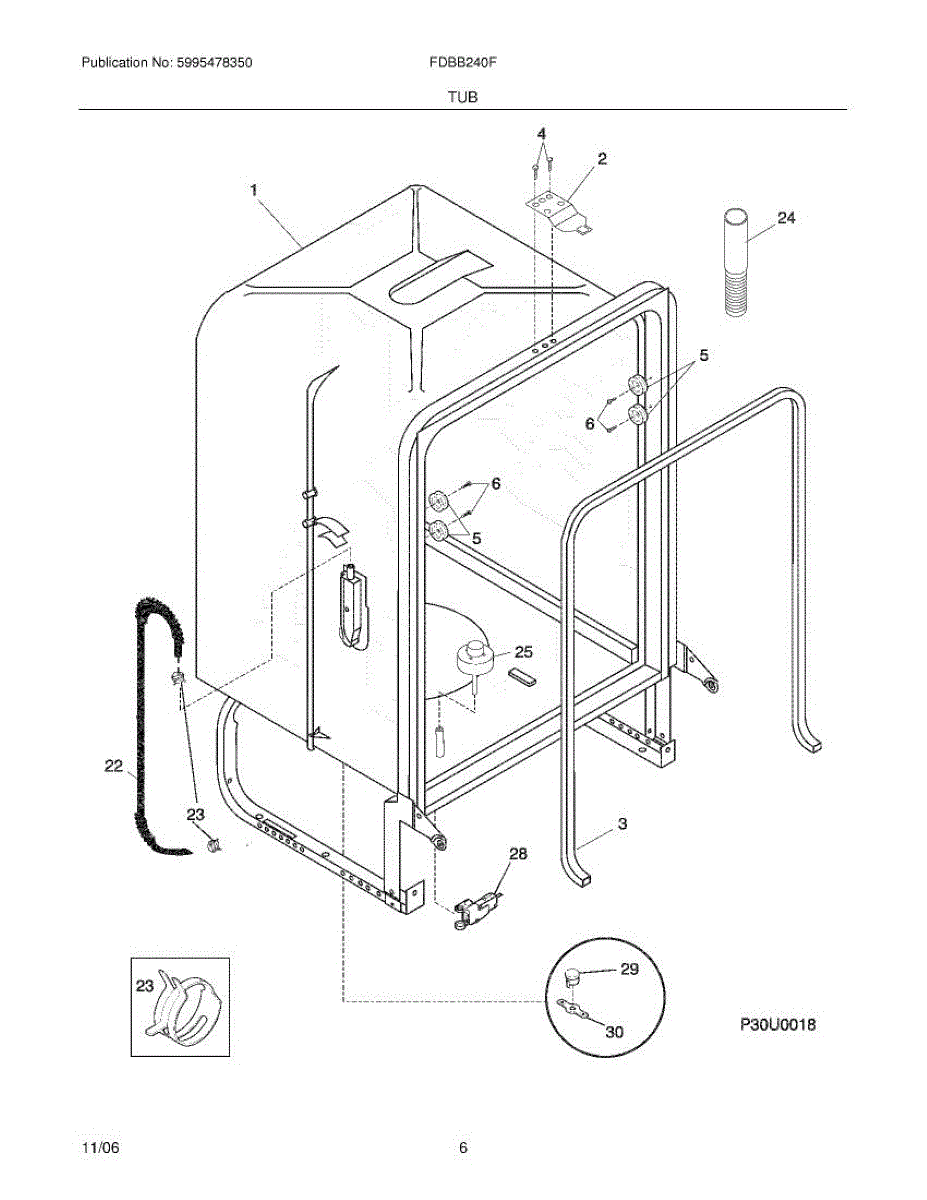 Publication No: 5995478350

FDBB240F

TUB

4

2

1

24

5

6

6

5

25

22

23

3

28

23

29

30

P30U0018

11/06

6