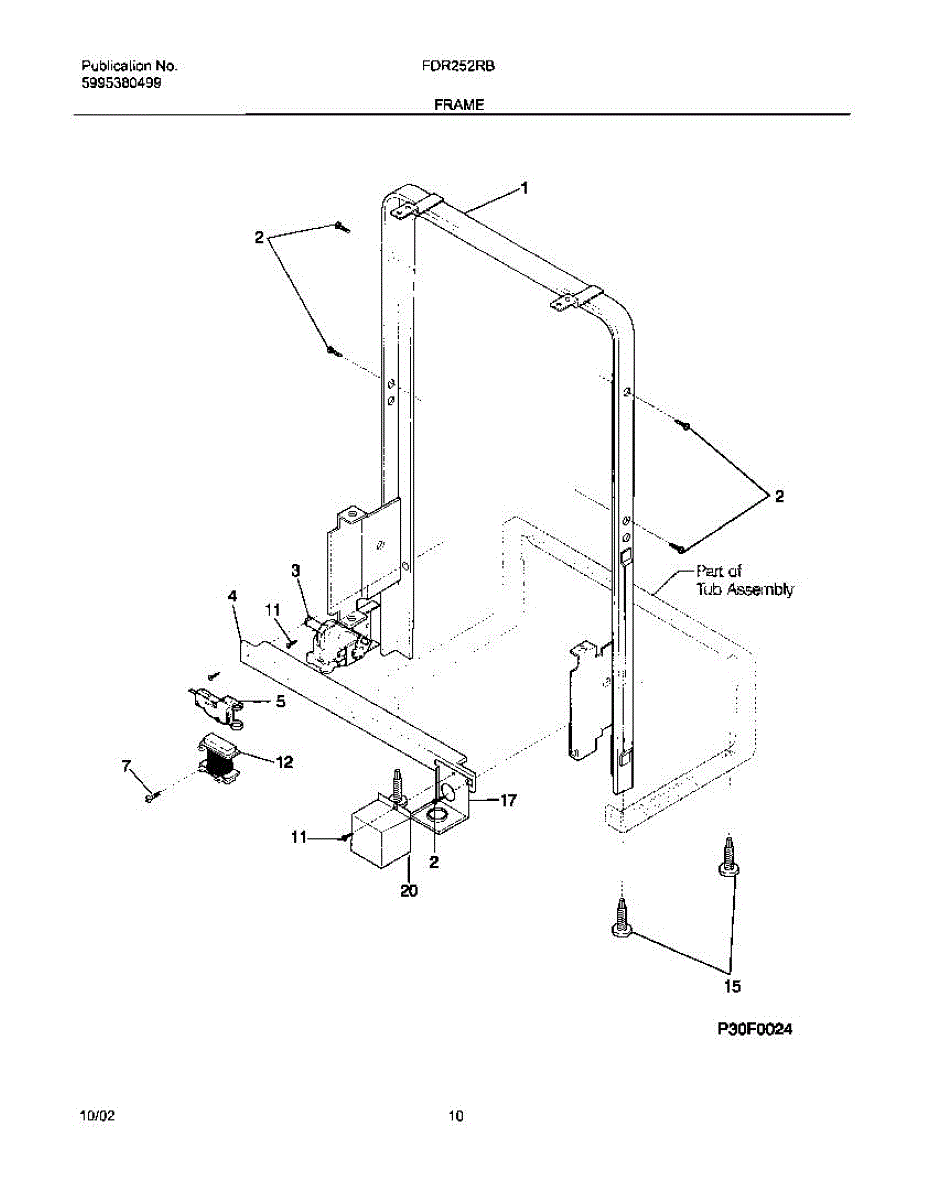 Publication No.
5995380499

FDR252RB

FRAME

1
2
2
Part of
Tub Assembly
3
4
11
5
12
7
17
11
2
20
15

P30F0024

10/02

10