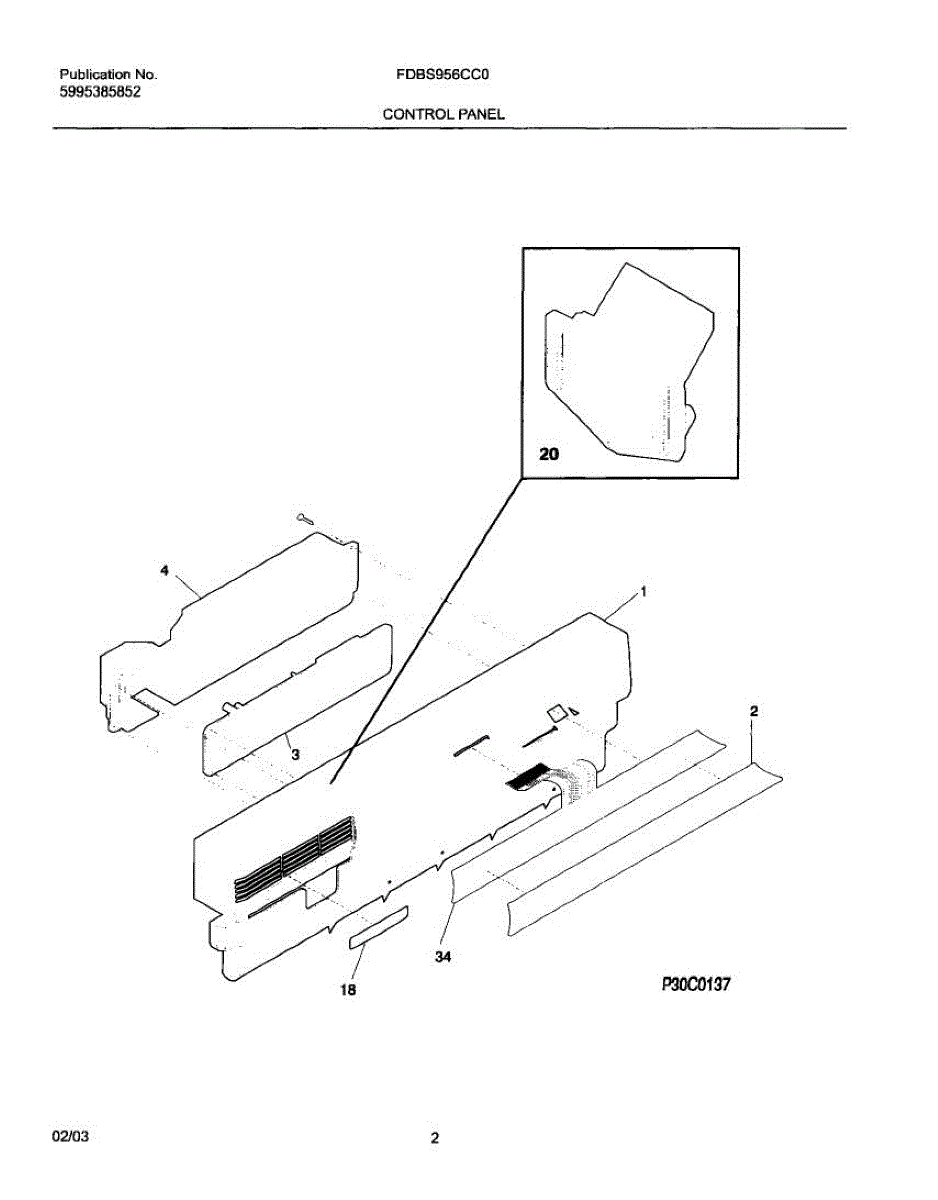 Publication No.
5995385852

FDBS956CC0

CONTROL PANEL

20

4

1

3

2

34

18

P30C0137

02/03

2