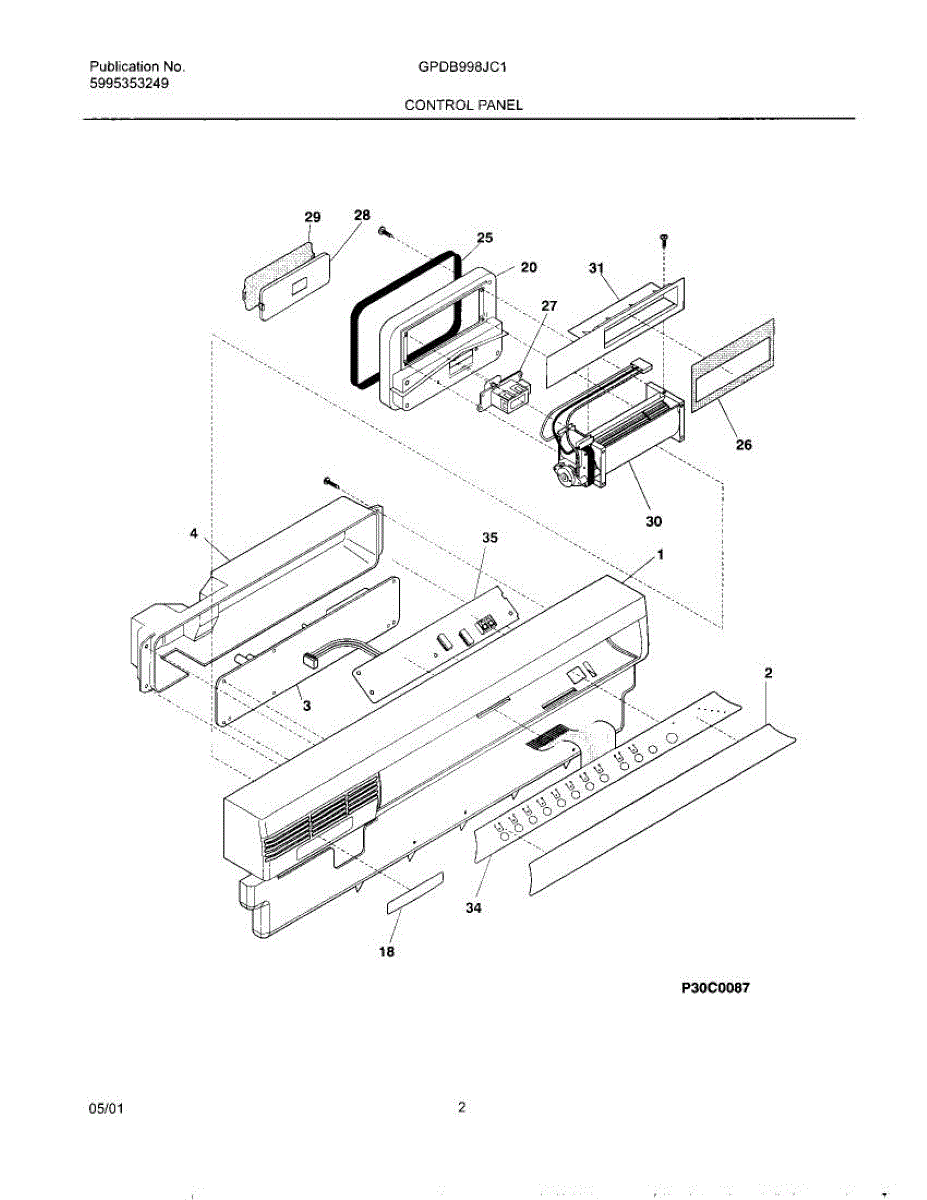 Publication No.
5995353249

GPDB998JC1

CONTROL PANEL

29
28
25
20
31
27
26
30
4
35
1
3
2
34
18

P30C0087

05/01

2