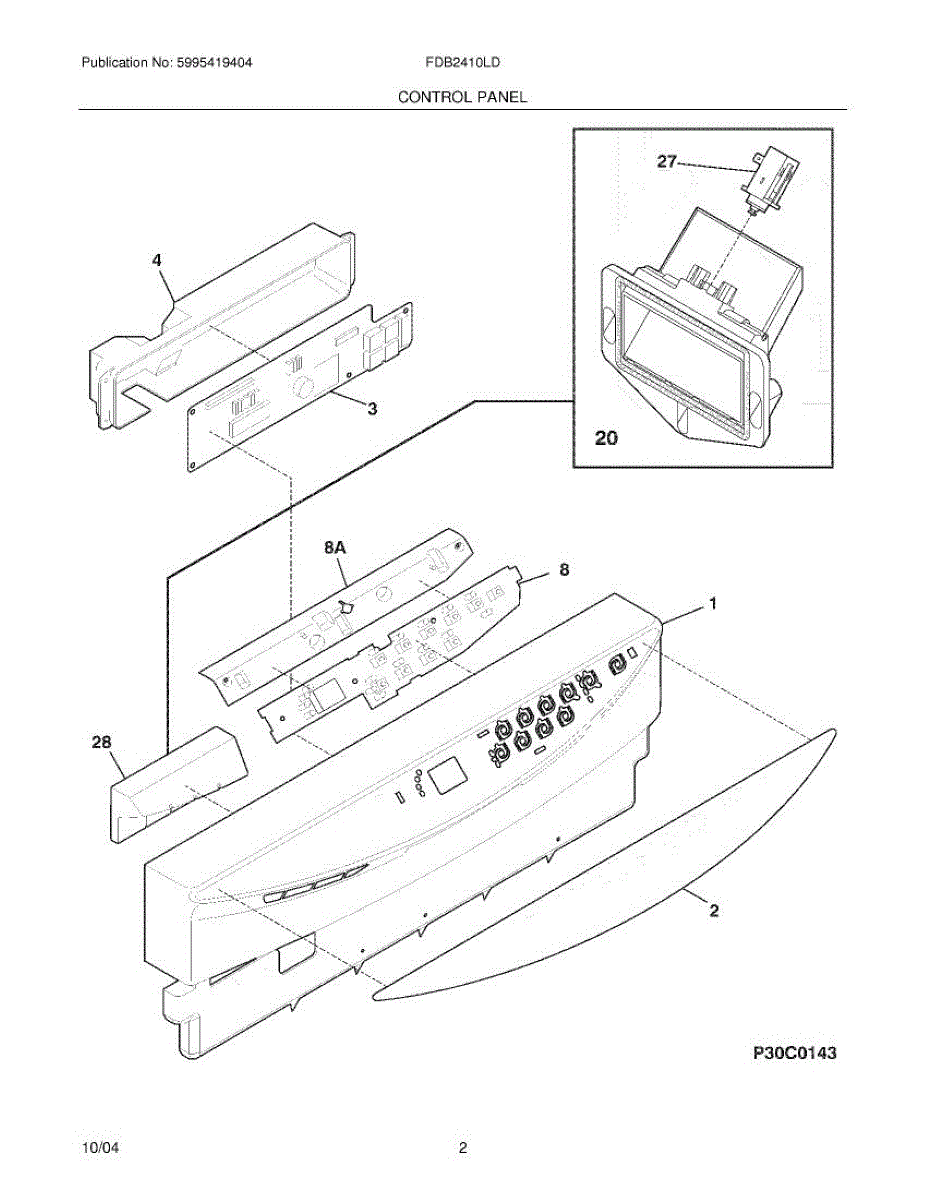 Publication No: 5995419404

FDB2410LD

CONTROL PANEL

27

4

3

20

8A

8

1

28

2

P30C0143

10/04

2