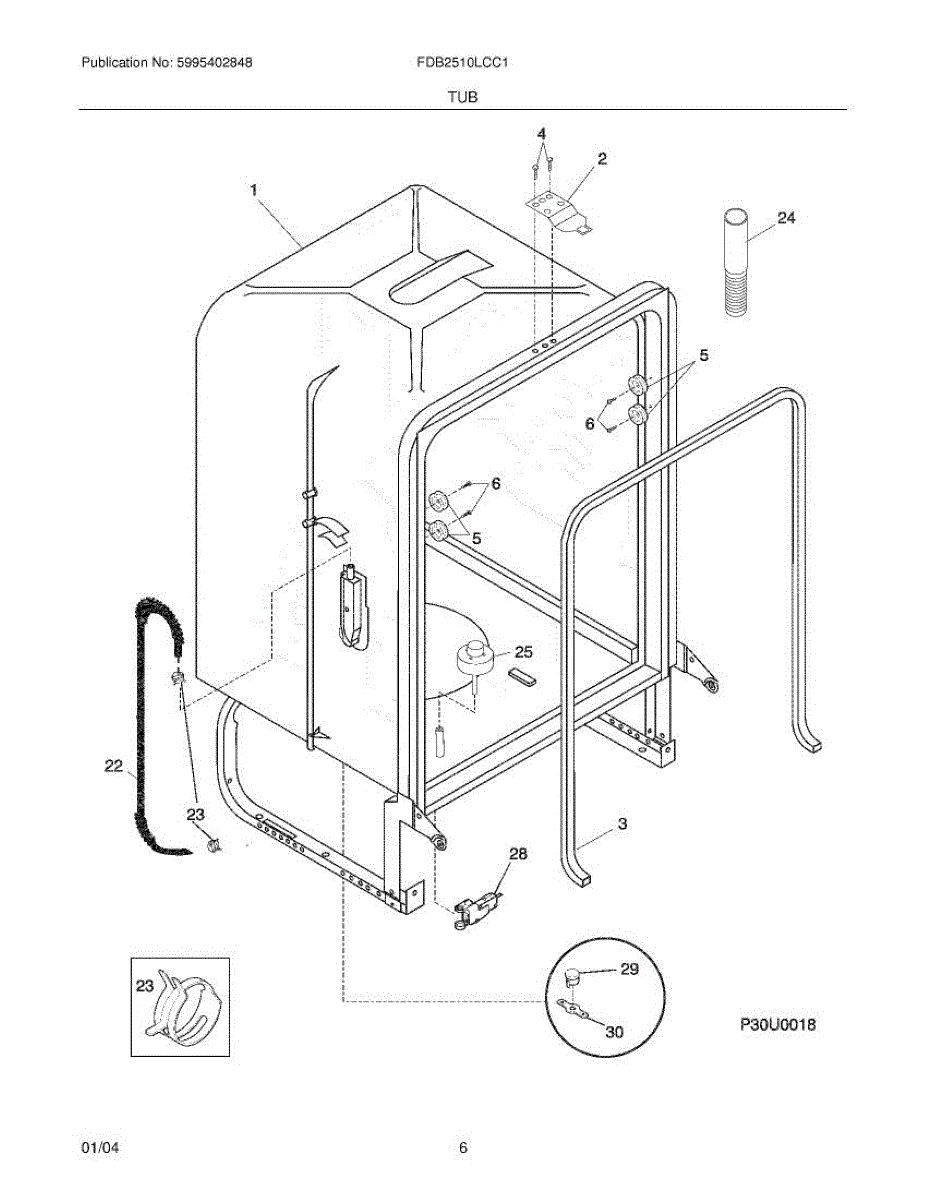 Publication No: 5995402848 FDB2510LCC1

TUB

4
2
1
24
5
6
6
5
25
22
23
3
28
23
29
30
P30U0018

01/04 6