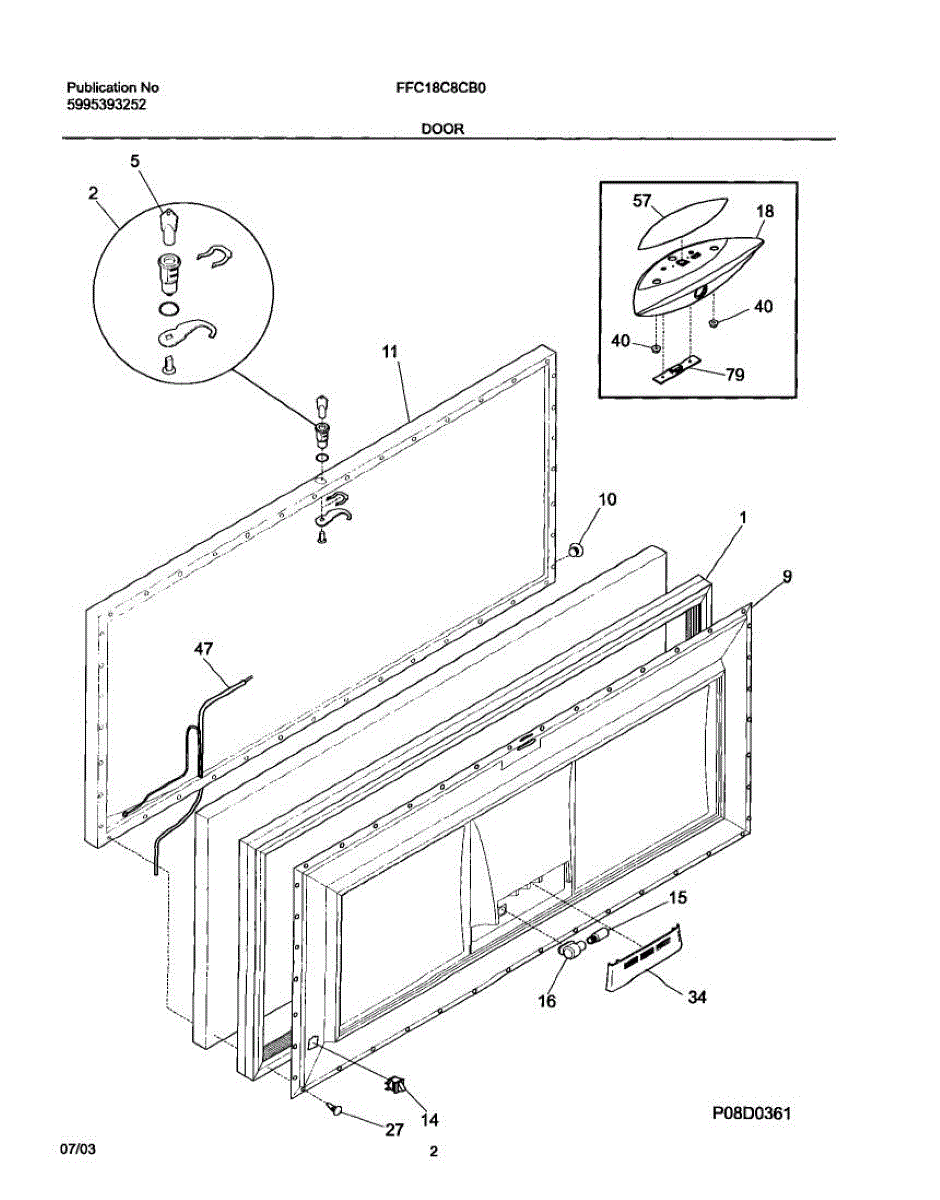 Publication No
5995393252

FFC18C8CB0

DOOR

5
2
57
18
40
40
79
11
10
1
9
47
15
16
34
14
27

P08D0361

07/03

2