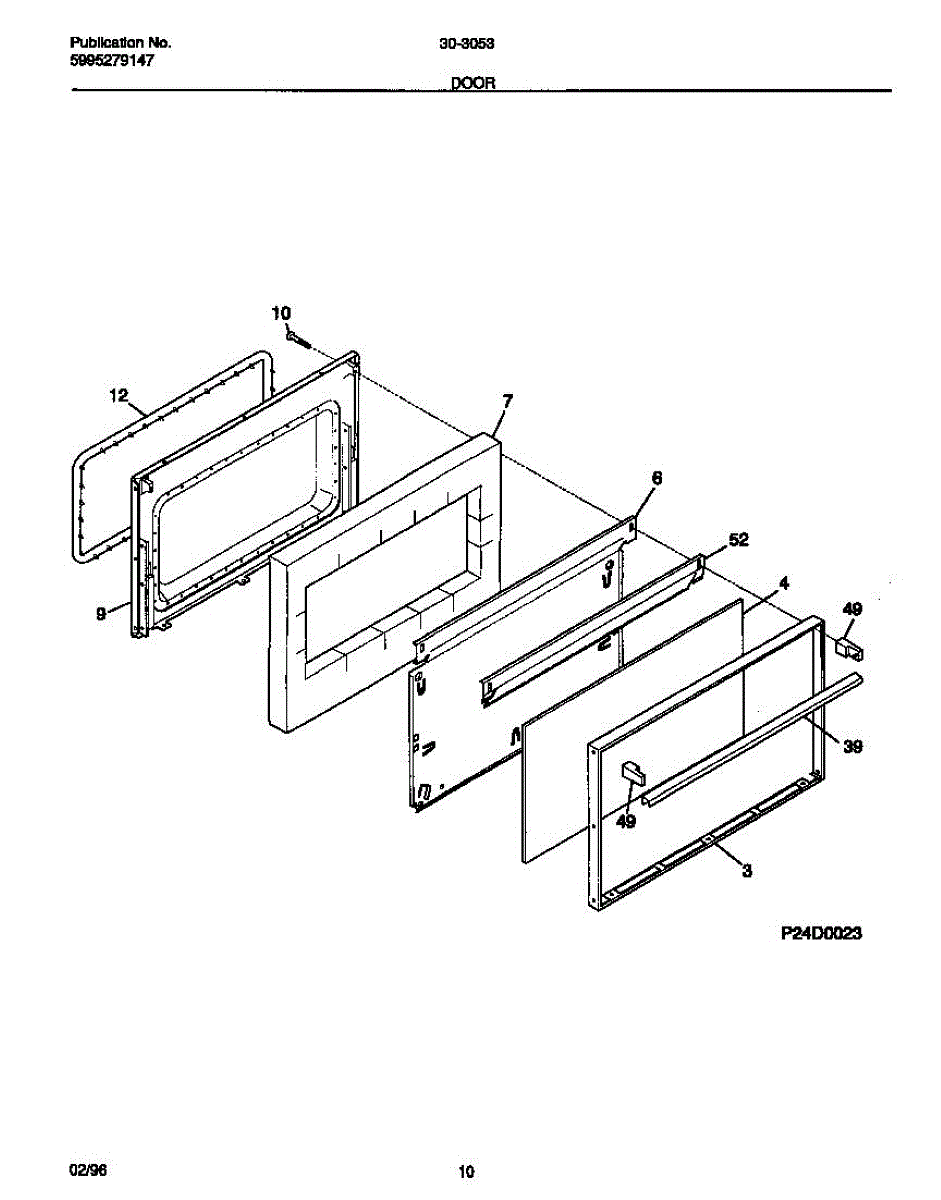 Publication No.
5995279147

30-3053

DOOR

10
12
7
6
52
4
49
9
39
49
3

P24D0023

02/96

10