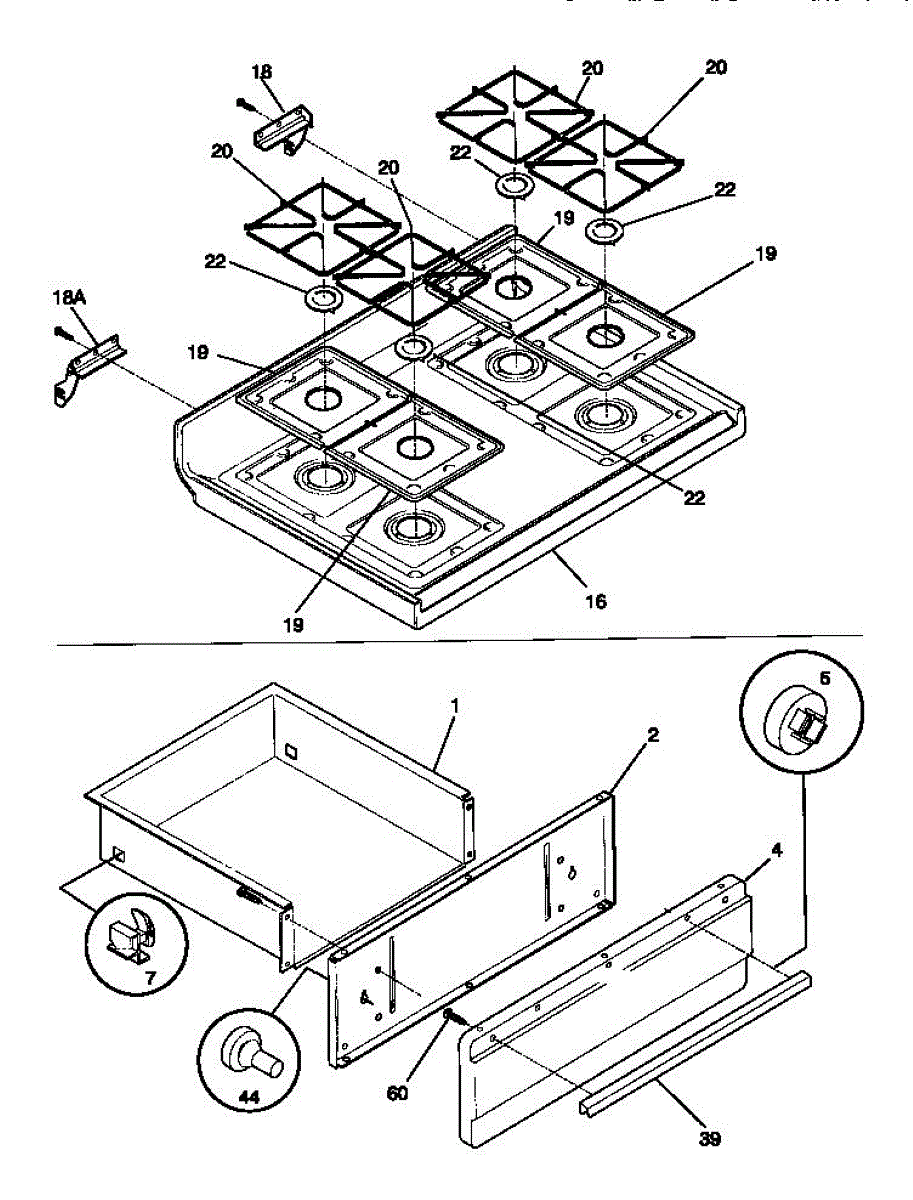 18
20
20
20
20
22
22
19
19
22
18A
19
22
19
16
1
2
5
4
7
44
60
39