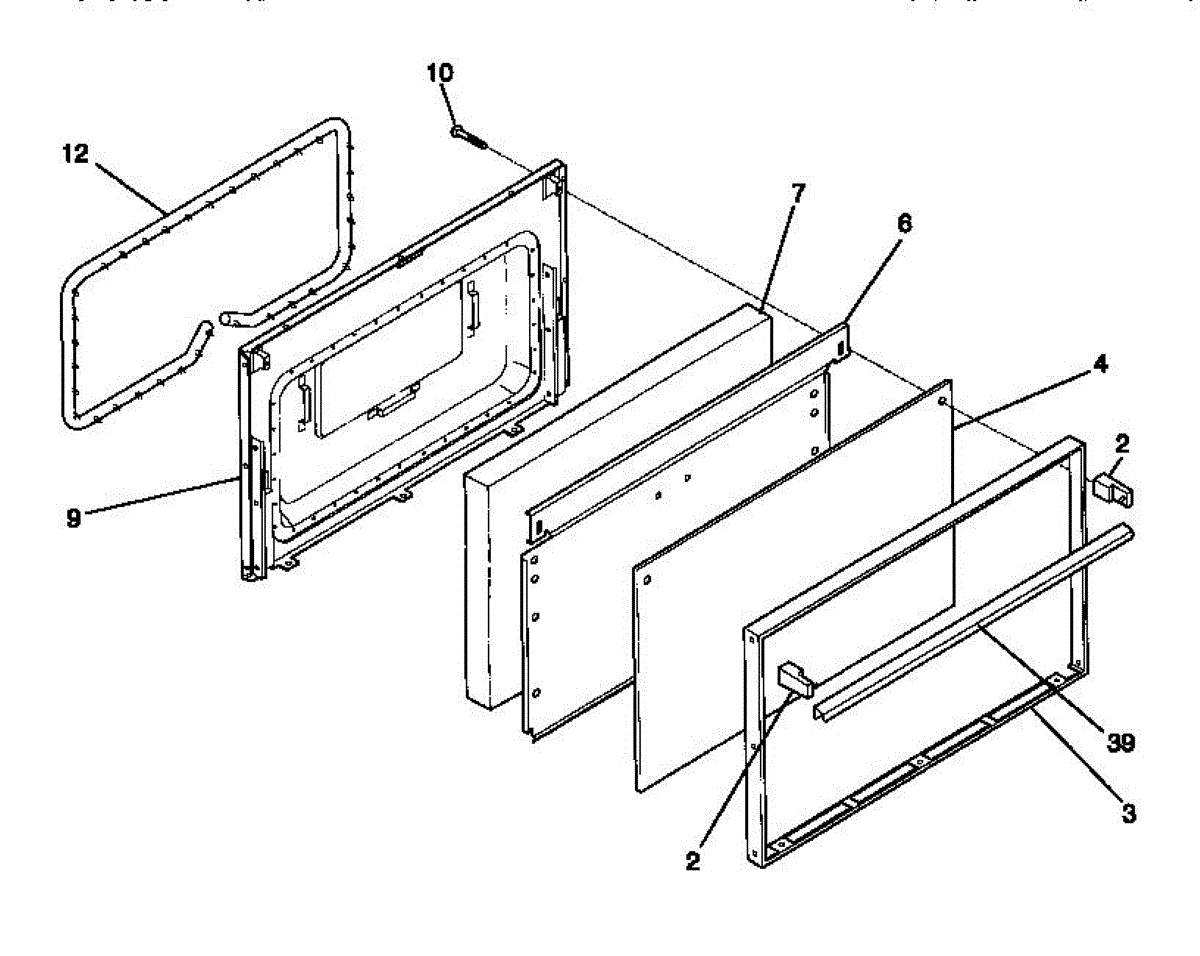 10
12
7
6
4
2
9
39
3
2