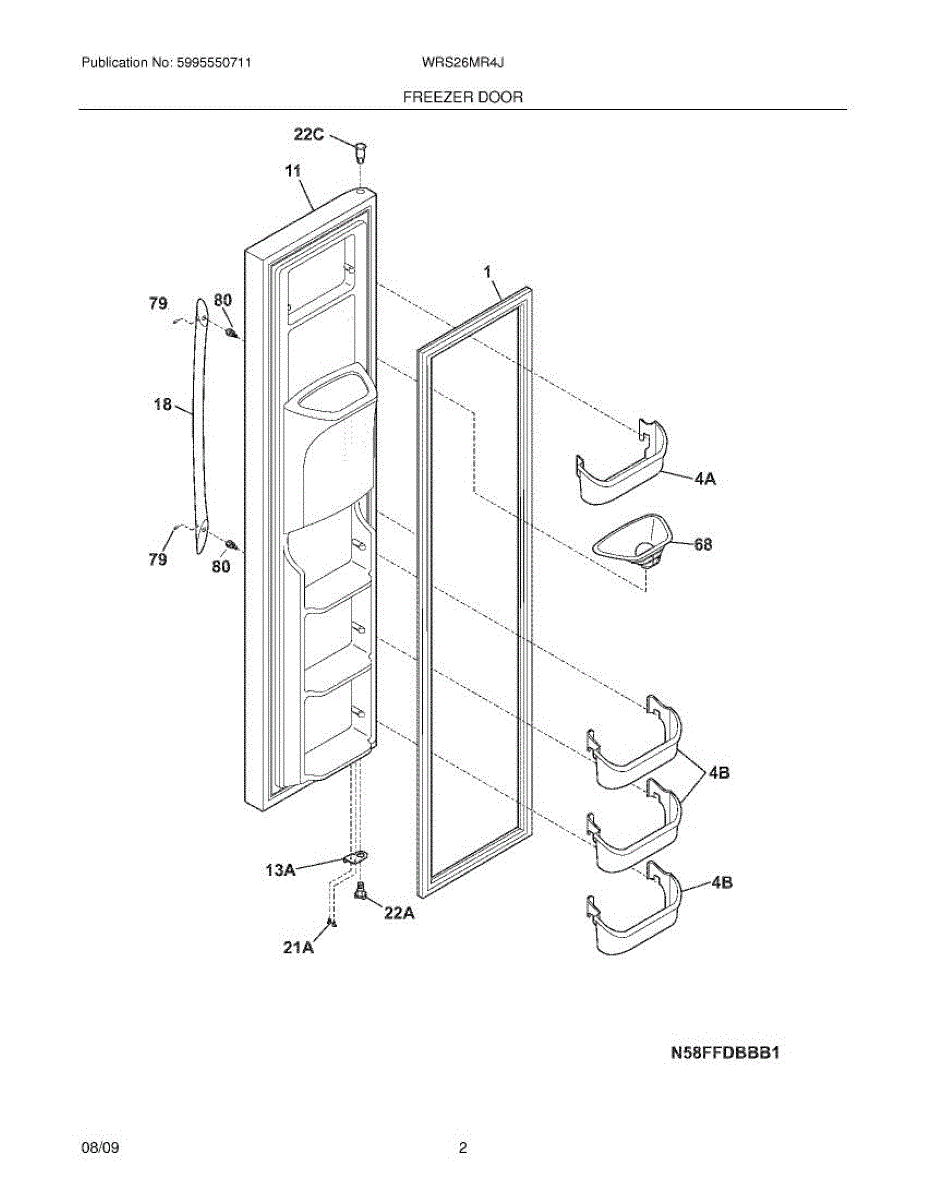 Publication No: 5995550711
WRS26MR4J
FREEZER DOOR

22C
11
1
79
80
18
4A
68
79
80
4B
4B
13A
22A
21A

N58FFDBBB1

08/09
2