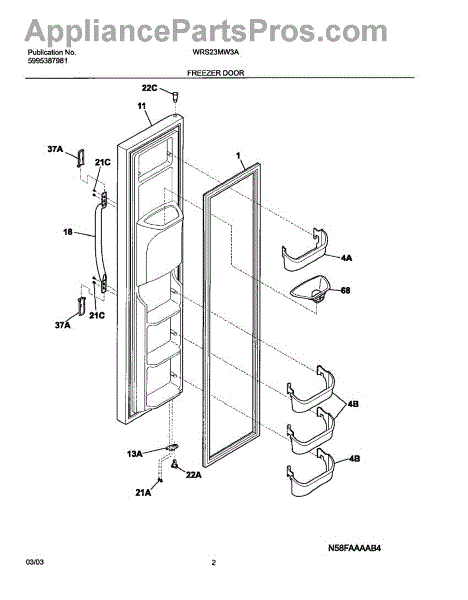 AppliancePartsPros.com

Publication No.
5995387981

WRS23MW3A

FREEZER DOOR

22C
11
37A
21C
1
18
4A
68
21C
37A
4B
4B
13A
22A
21A

N58FAAAAB4

03/03

2